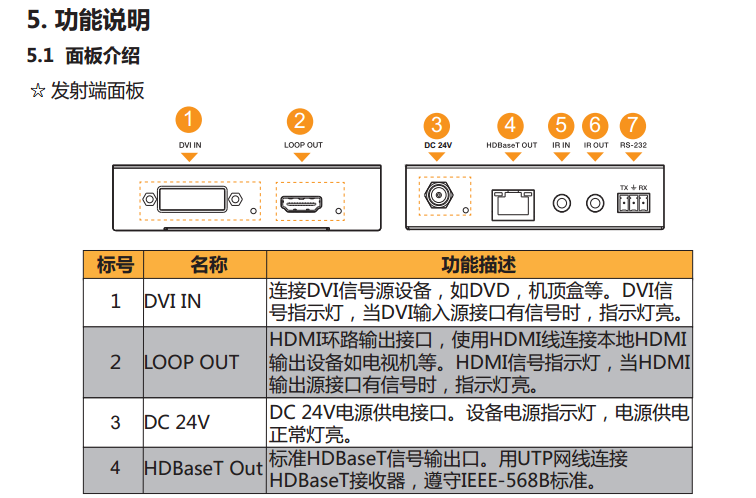 5. 功能说明

5.1 面板介绍

☆ 发射端面板

1
DVI IN

2
LOOP OUT

3
DC 24V

4
HDBaseT OUT

5
IR IN

6
IR OUT

7
RS-232

TX ⏚ RX

| 标号 | 名称 | 功能描述 |
|---|---|---|
| 1 | DVI IN | 连接DVI信号源设备，如DVD，机顶盒等。DVI信号指示灯，当DVI输入源接口有信号时，指示灯亮。 |
| 2 | LOOP OUT | HDMI环路输出接口，使用HDMI线连接本地HDMI输出设备如电视机等。HDMI信号指示灯，当HDMI输出源接口有信号时，指示灯亮。 |
| 3 | DC 24V | DC 24V电源供电接口。设备电源指示灯，电源供电正常灯亮。 |
| 4 | HDBaseT Out | 标准HDBaseT信号输出口。用UTP网线连接HDBaseT接收器，遵守IEEE-568B标准。 |