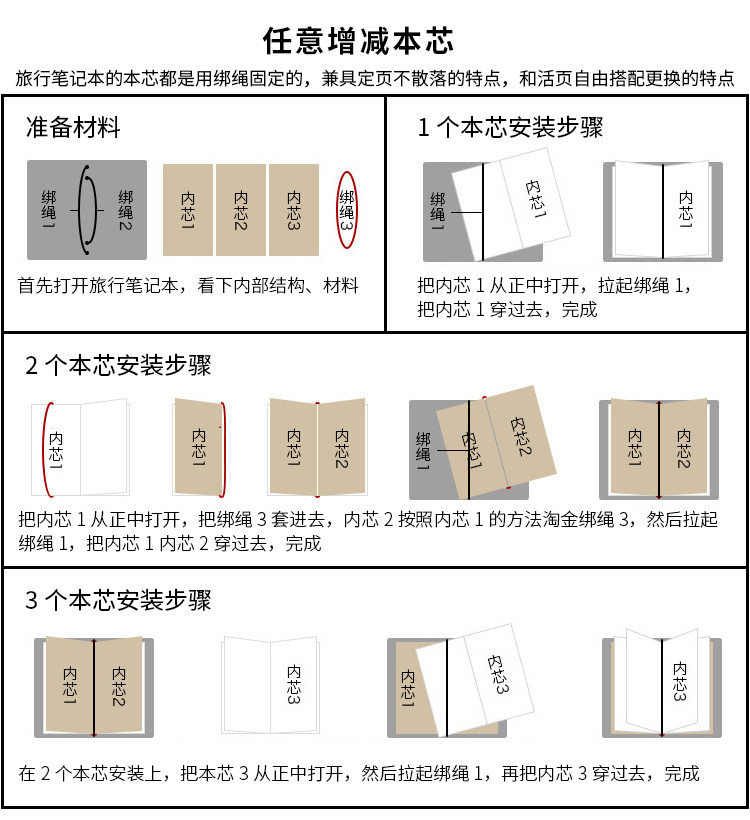 任意增减本芯

旅行笔记本的本芯都是用绑绳固定的，兼具定页不散落的特点，和活页自由搭配更换的特点

准备材料

绑绳1 绑绳2 内芯1 内芯2 内芯3 绑绳3

首先打开旅行笔记本，看下内部结构、材料

1 个本芯安装步骤

绑绳1 内芯1 内芯1

把内芯 1 从正中打开，拉起绑绳 1，把内芯 1 穿过去，完成

2 个本芯安装步骤

内芯1 内芯1 内芯1 内芯2 绑绳1 内芯1 内芯2 内芯1 内芯2

把内芯 1 从正中打开，把绑绳 3 套进去，内芯 2 按照内芯 1 的方法淘金绑绳 3，然后拉起绑绳 1，把内芯 1 内芯 2 穿过去，完成

3 个本芯安装步骤

内芯1 内芯2 内芯3 内芯1 内芯3 内芯3

在 2 个本芯安装上，把本芯 3 从正中打开，然后拉起绑绳 1，再把内芯 3 穿过去，完成