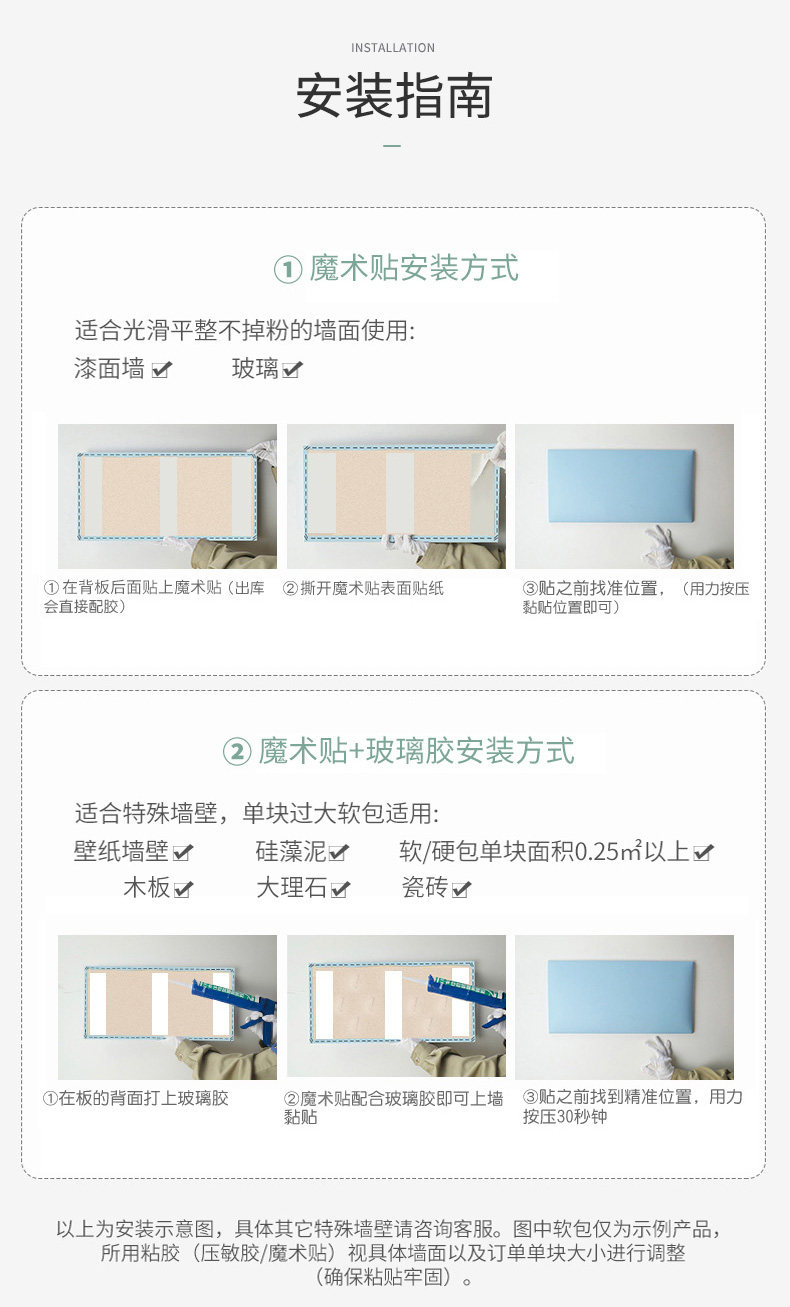 INSTALLATION

安装指南

① 魔术贴安装方式

适合光滑平整不掉粉的墙面使用:
漆面墙 ✔ 玻璃 ✔

① 在背板后面贴上魔术贴（出库会直接配胶）

② 撕开魔术贴表面贴纸

③贴之前找准位置，（用力按压黏贴位置即可）

② 魔术贴+玻璃胶安装方式

适合特殊墙壁，单块过大软包适用:
壁纸墙壁 ✔ 硅藻泥 ✔ 软/硬包单块面积0.25㎡以上 ✔
木板 ✔ 大理石 ✔ 瓷砖 ✔

①在板的背面打上玻璃胶

②魔术贴配合玻璃胶即可上墙黏贴

③贴之前找到精准位置，用力按压30秒钟

以上为安装示意图，具体其它特殊墙壁请咨询客服。图中软包仅为示例产品，所用粘胶（压敏胶/魔术贴）视具体墙面以及订单单块大小进行调整（确保粘贴牢固）。