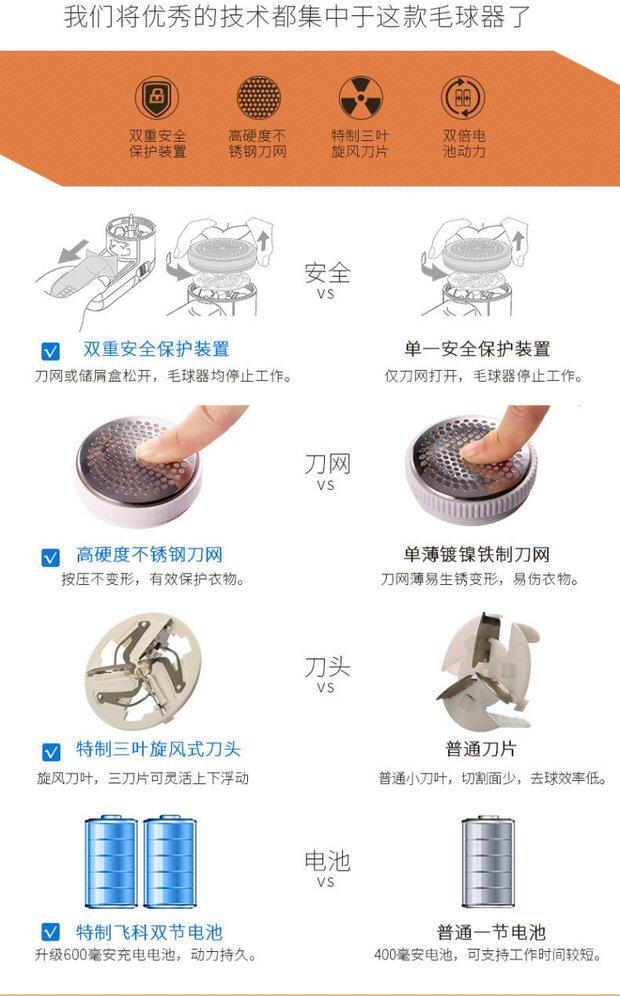 我们将优秀的技术都集中于这款毛球器了

双重安全保护装置

高硬度不锈钢刀网

特制三叶旋风刀片

双倍电池动力

安全
VS

双重安全保护装置
刀网或储屑盒松开，毛球器均停止工作。

单一安全保护装置
仅刀网打开，毛球器停止工作。

刀网
VS

高硬度不锈钢刀网
按压不变形，有效保护衣物。

单薄镀镍铁制刀网
刀网薄易生锈变形，易伤衣物。

刀头
VS

特制三叶旋风式刀头
旋风刀叶，三刀片可灵活上下浮动

普通刀片
普通小刀叶，切割面少，去球效率低。

电池
VS

特制飞科双节电池
升级600毫安充电电池，动力持久。

普通一节电池
400毫安电池，可支持工作时间较短。