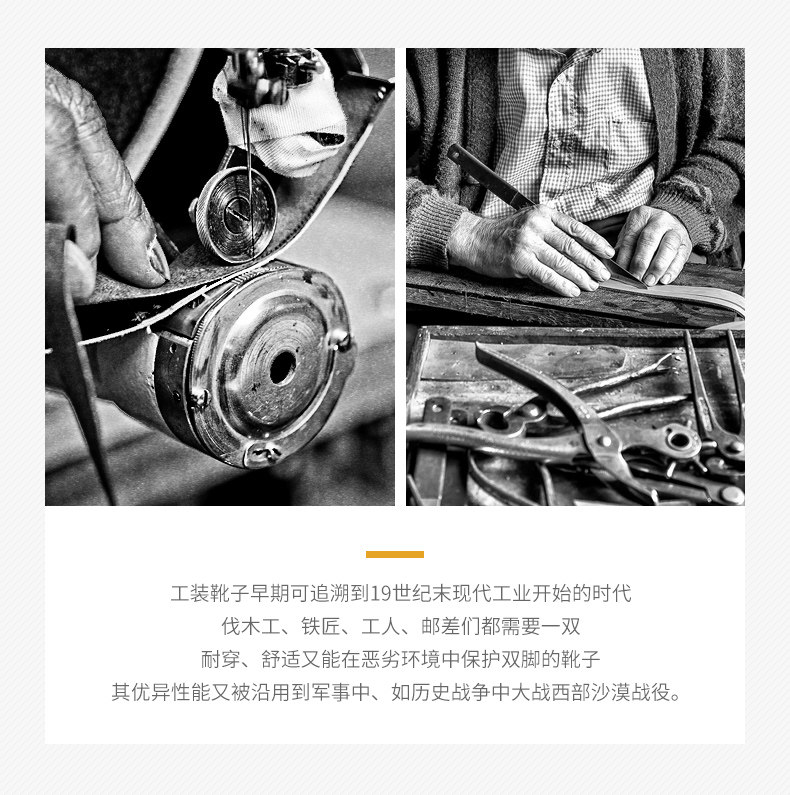 工装靴子早期可追溯到19世纪末现代工业开始的时代
伐木工、铁匠、工人、邮差们都需要一双
耐穿、舒适又能在恶劣环境中保护双脚的靴子
其优异性能又被沿用到军事中、如历史战争中大战西部沙漠战役。