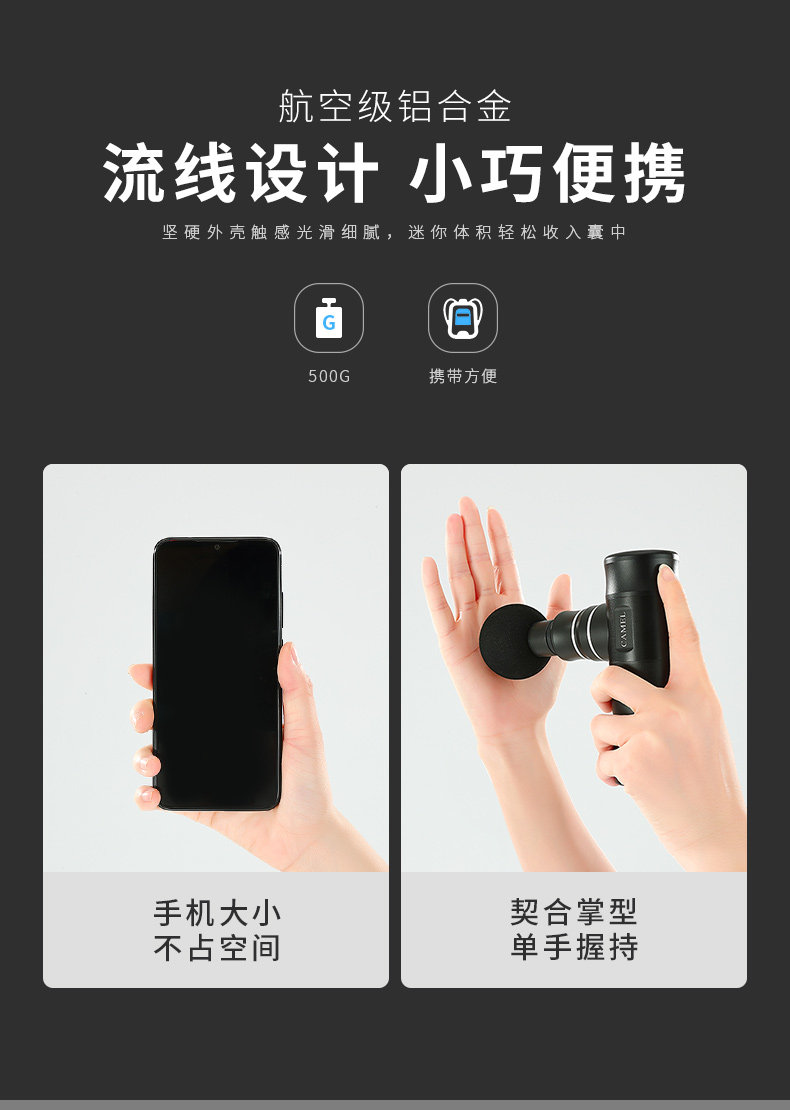 航空级铝合金

流线设计 小巧便携

坚硬外壳触感光滑细腻，迷你体积轻松收入囊中

G

500G

携带方便

CAMEL

手机大小
不占空间

契合掌型
单手握持