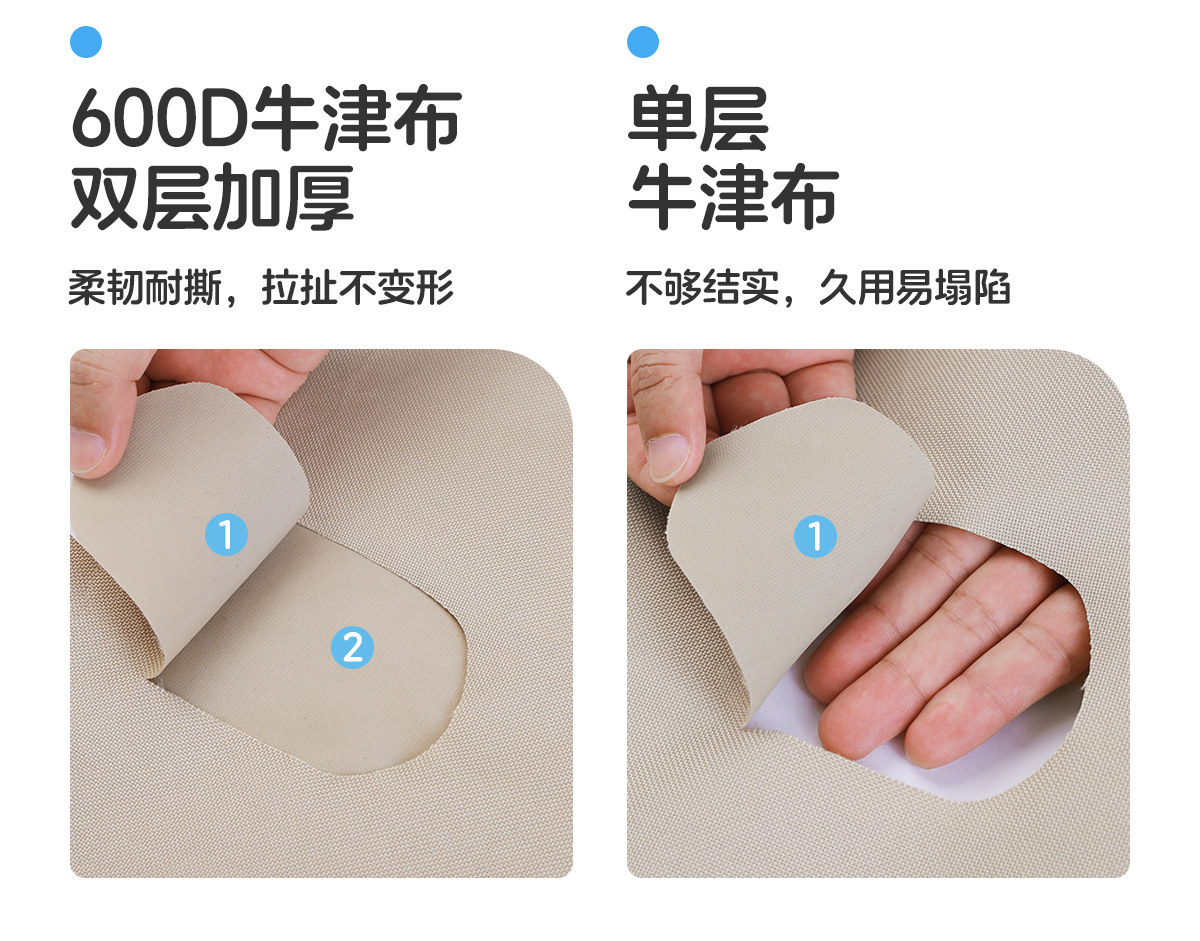 600D牛津布
双层加厚

柔韧耐撕，拉扯不变形

1

2

单层
牛津布

不够结实，久用易塌陷

1