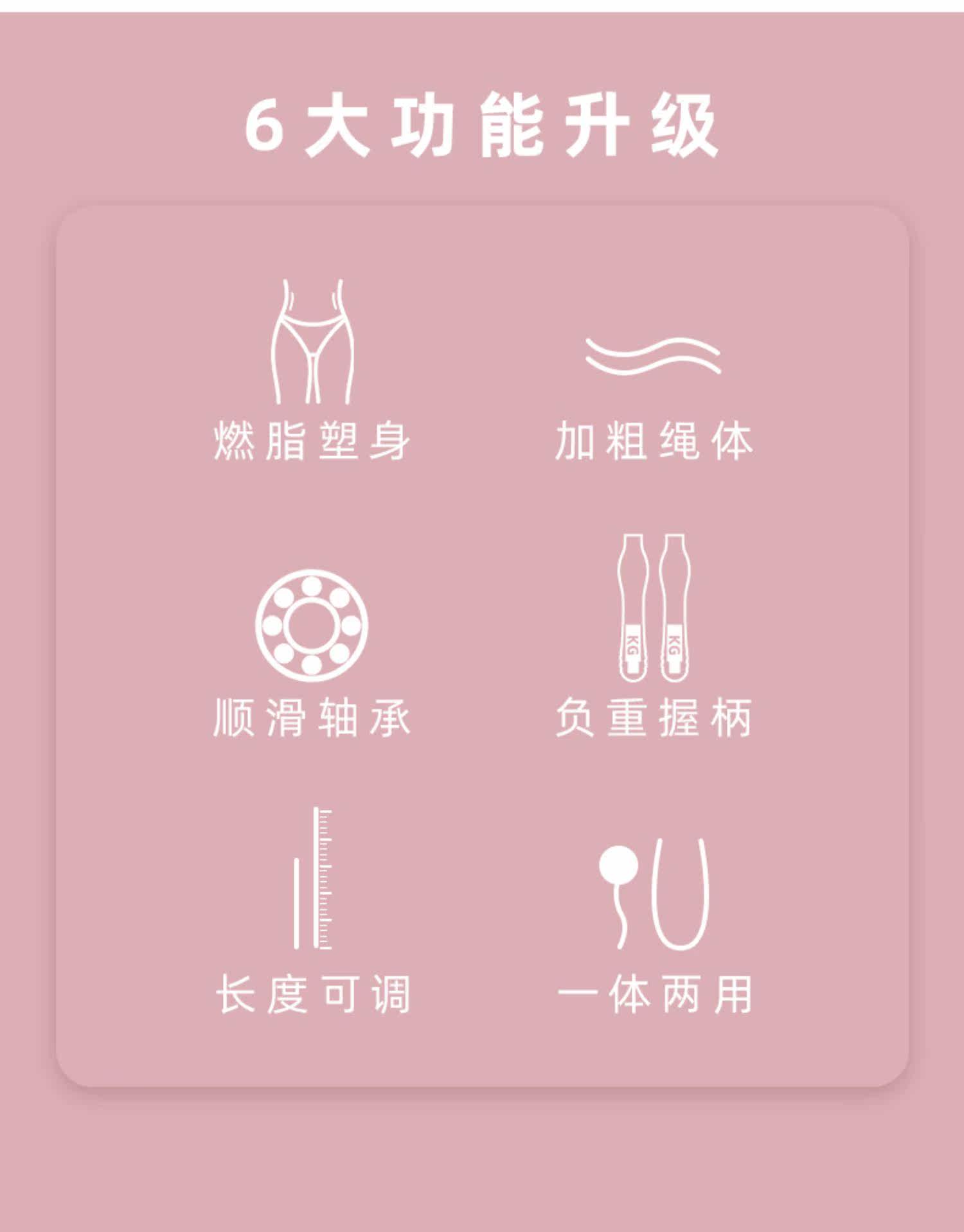 6大功能升级

燃脂塑身

加粗绳体

顺滑轴承

KG KG

负重握柄

长度可调

一体两用