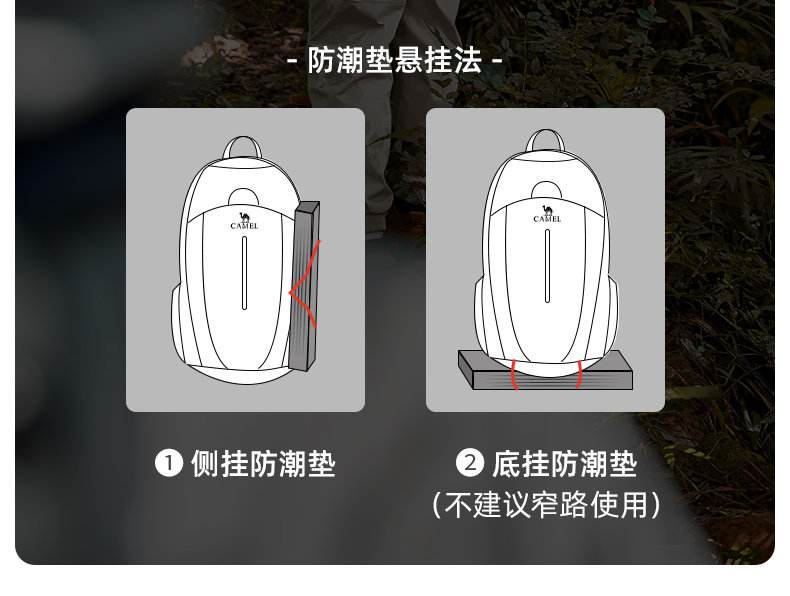 - 防潮垫悬挂法 -

CAMEL

CAMEL

❶ 侧挂防潮垫

❷ 底挂防潮垫
（不建议窄路使用）