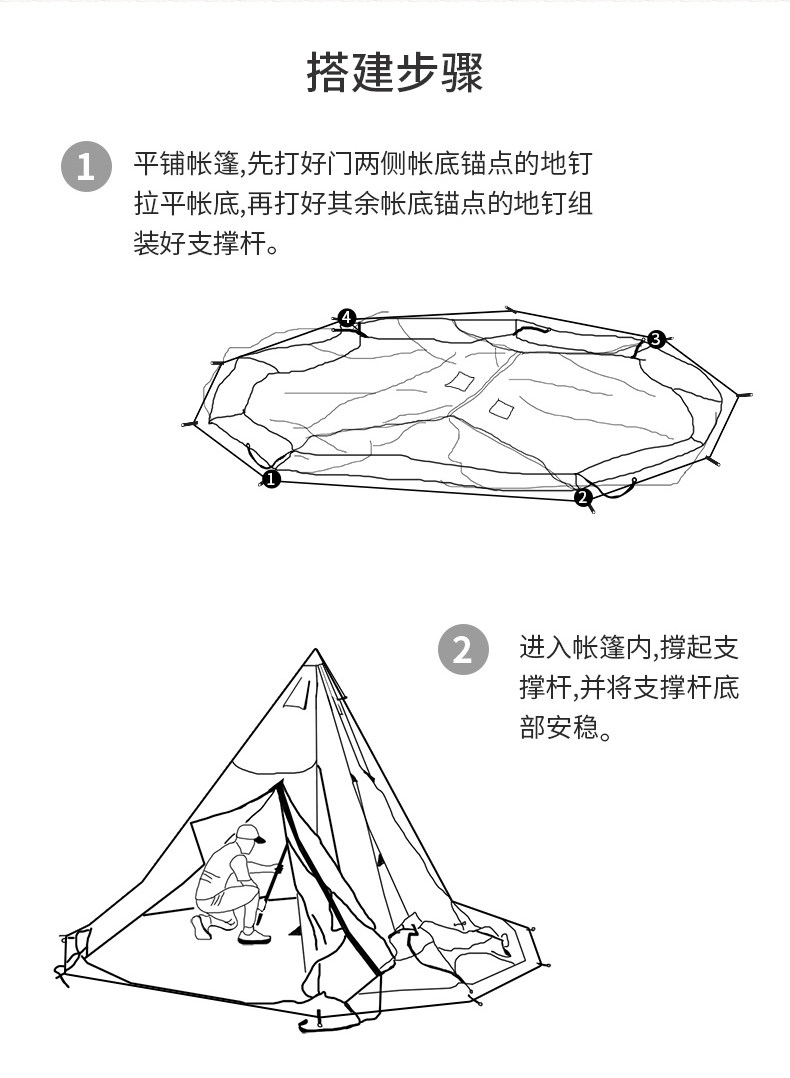 搭建步骤

1 平铺帐篷,先打好门两侧帐底锚点的地钉拉平帐底,再打好其余帐底锚点的地钉组装好支撑杆。

4 3 1 2

2 进入帐篷内,撑起支撑杆,并将支撑杆底部安稳。