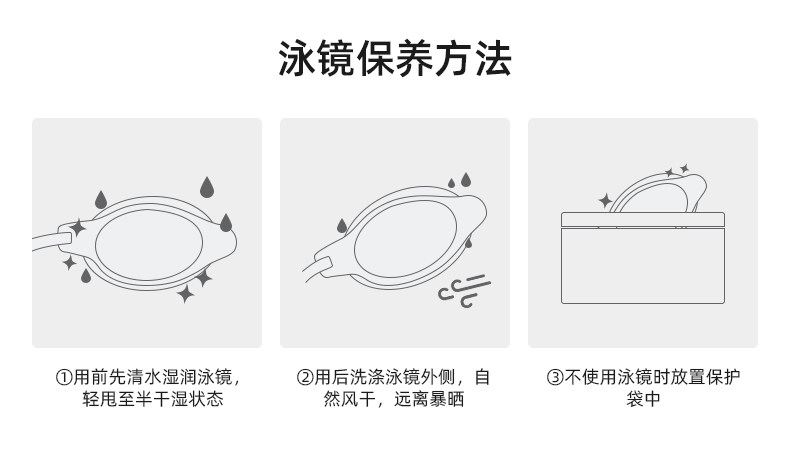 泳镜保养方法

①用前先清水湿润泳镜，轻甩至半干湿状态

②用后洗涤泳镜外侧，自然风干，远离暴晒

③不使用泳镜时放置保护袋中