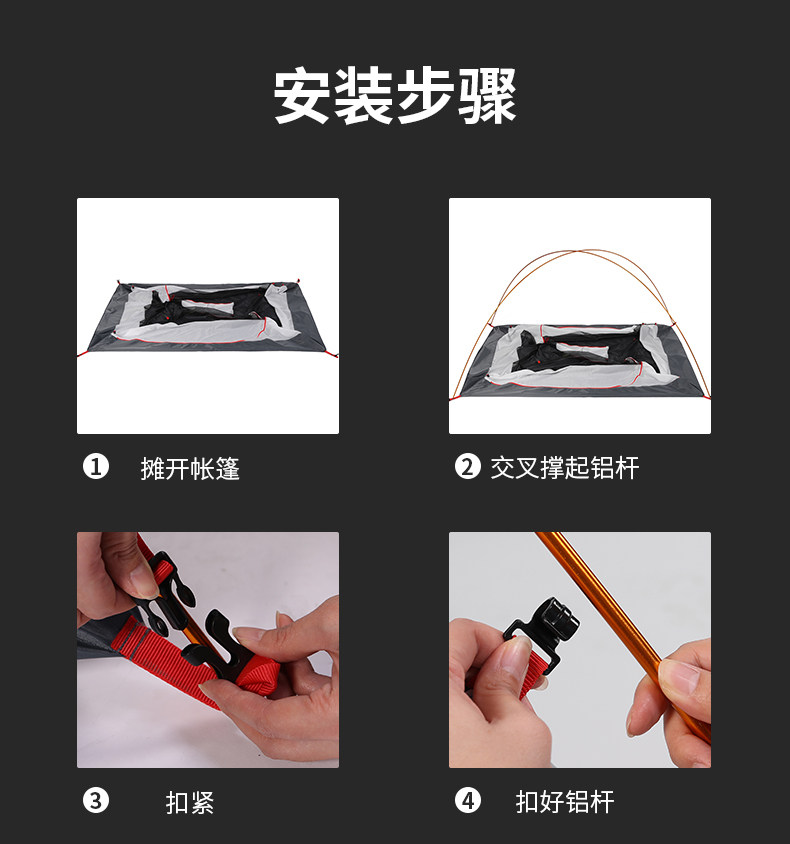 安装步骤

❶ 摊开帐篷

❷ 交叉撑起铝杆

❸ 扣紧

❹ 扣好铝杆