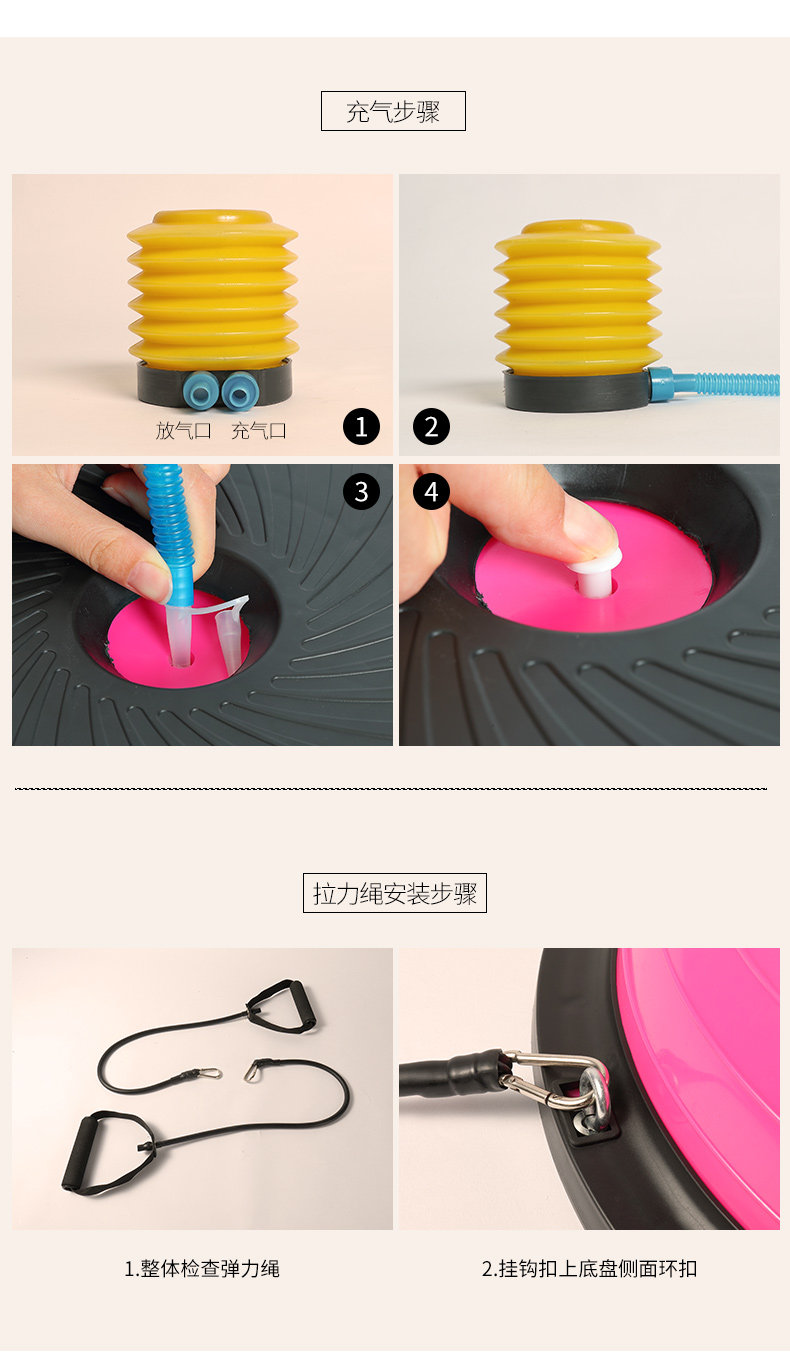 充气步骤

放气口　充气口

1

2

3

4

拉力绳安装步骤

1.整体检查弹力绳

2.挂钩扣上底盘侧面环扣