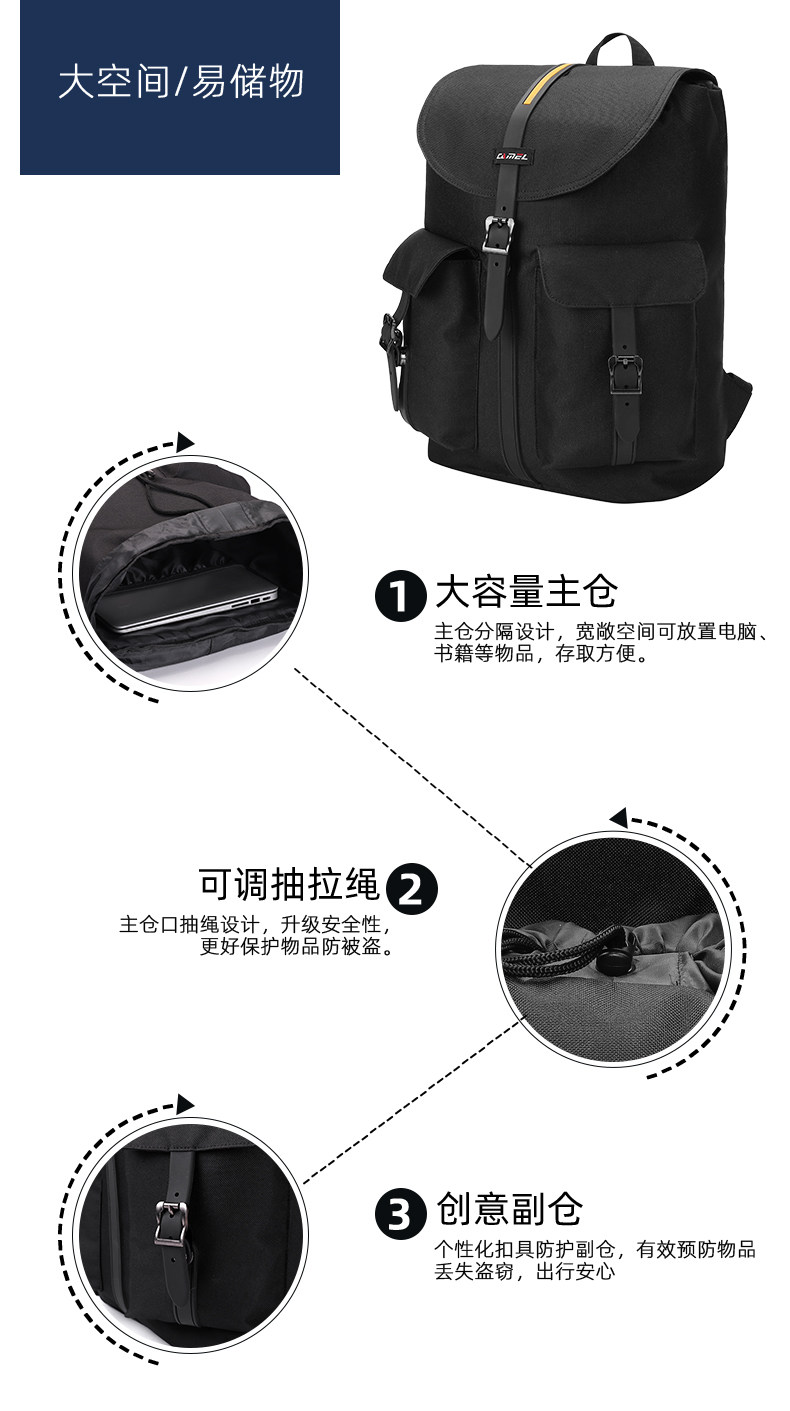 大空间/易储物

CAMEL

1 大容量主仓
主仓分隔设计，宽敞空间可放置电脑、书籍等物品，存取方便。

可调抽拉绳 2
主仓口抽绳设计，升级安全性，更好保护物品防被盗。

3 创意副仓
个性化扣具防护副仓，有效预防物品丢失盗窃，出行安心