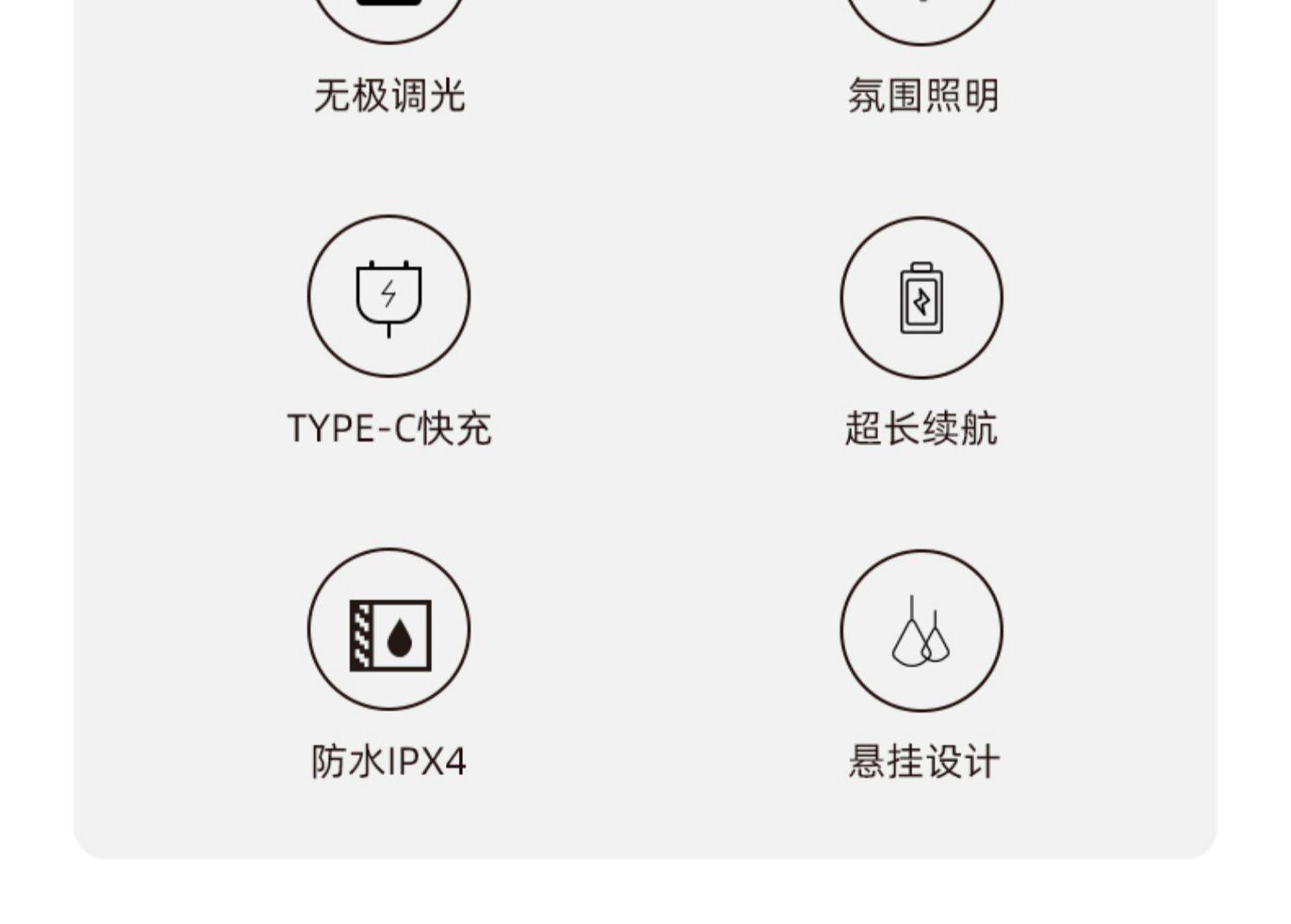 无极调光

氛围照明

TYPE-C快充

超长续航

防水IPX4

悬挂设计