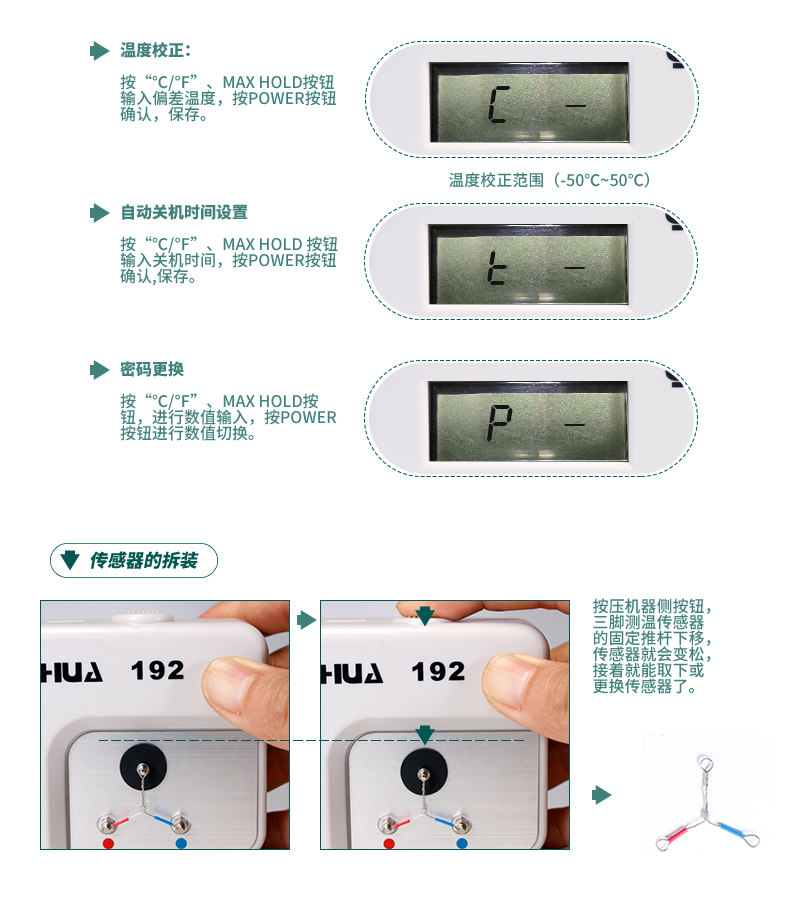 温度校正:

按“°C/°F”、MAX HOLD按钮输入偏差温度，按POWER按钮确认，保存。

C -

温度校正范围（-50°C~50°C）

自动关机时间设置

按“°C/°F”、MAX HOLD 按钮输入关机时间，按POWER按钮确认,保存。

t -

密码更换

按“°C/°F”、MAX HOLD按钮，进行数值输入，按POWER按钮进行数值切换。

P -

传感器的拆装

HUA 192

HUA 192

按压机器侧按钮，三脚测温传感器的固定推杆下移，传感器就会变松，接着就能取下或更换传感器了。