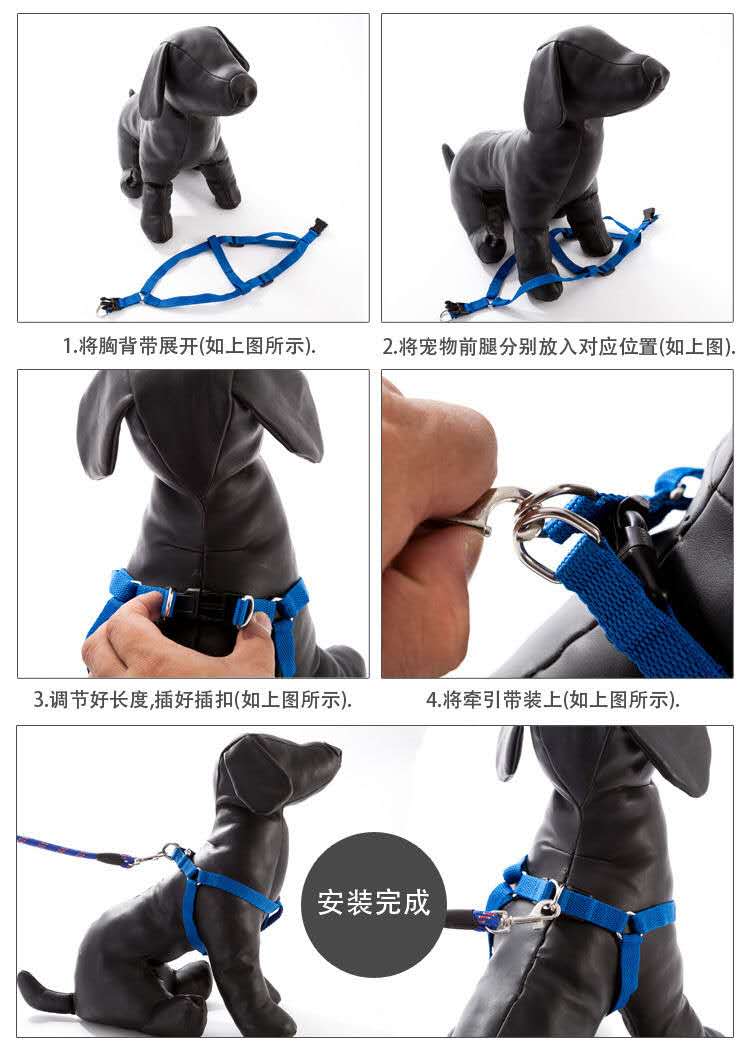 1.将胸背带展开(如上图所示).

2.将宠物前腿分别放入对应位置(如上图).

3.调节好长度,插好插扣(如上图所示).

4.将牵引带装上(如上图所示).

安装完成