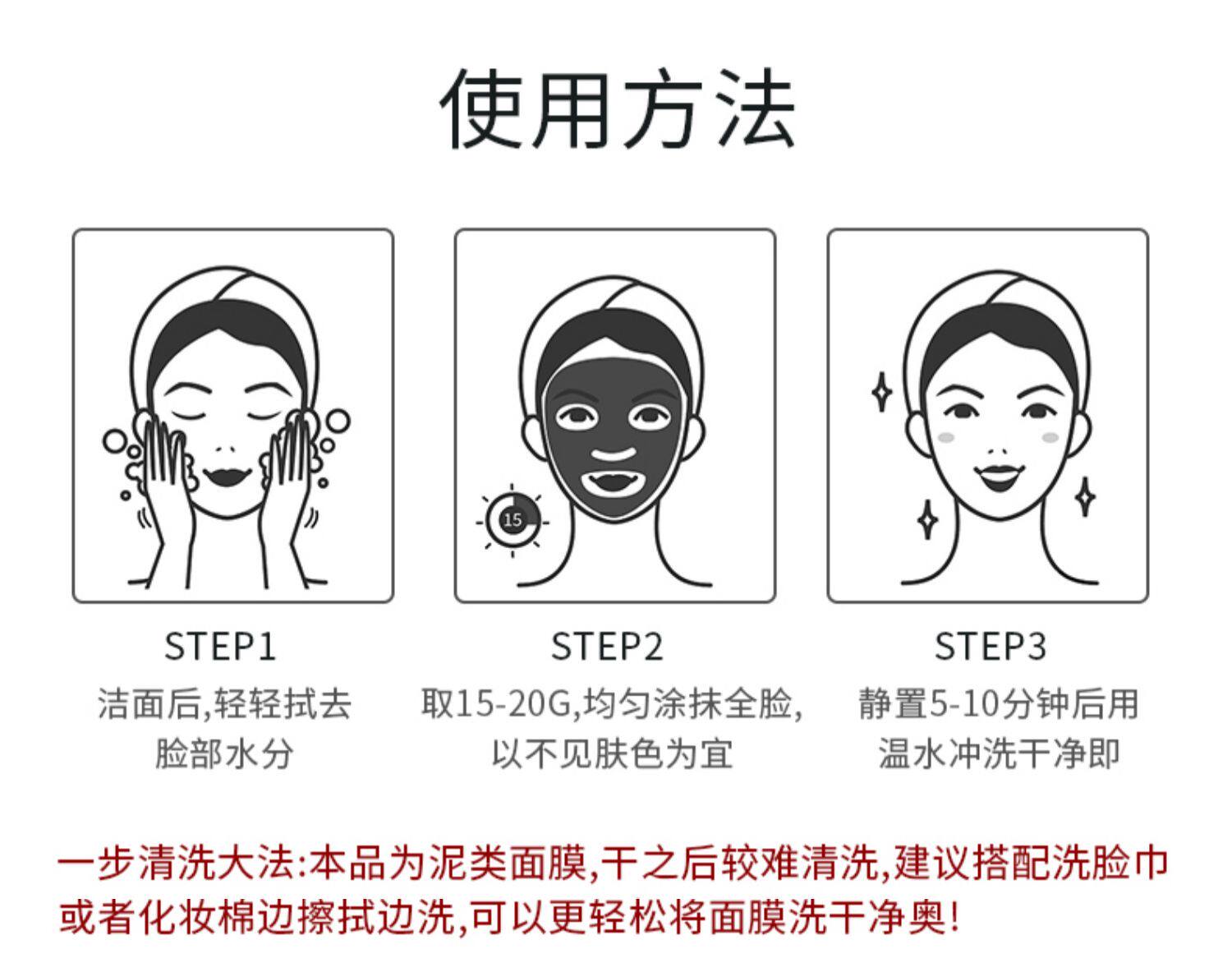 使用方法

15

STEP1
洁面后,轻轻拭去脸部水分

STEP2
取15-20G,均匀涂抹全脸,以不见肤色为宜

STEP3
静置5-10分钟后用温水冲洗干净即

一步清洗大法:本品为泥类面膜,干之后较难清洗,建议搭配洗脸巾或者化妆棉边擦拭边洗,可以更轻松将面膜洗干净奥!