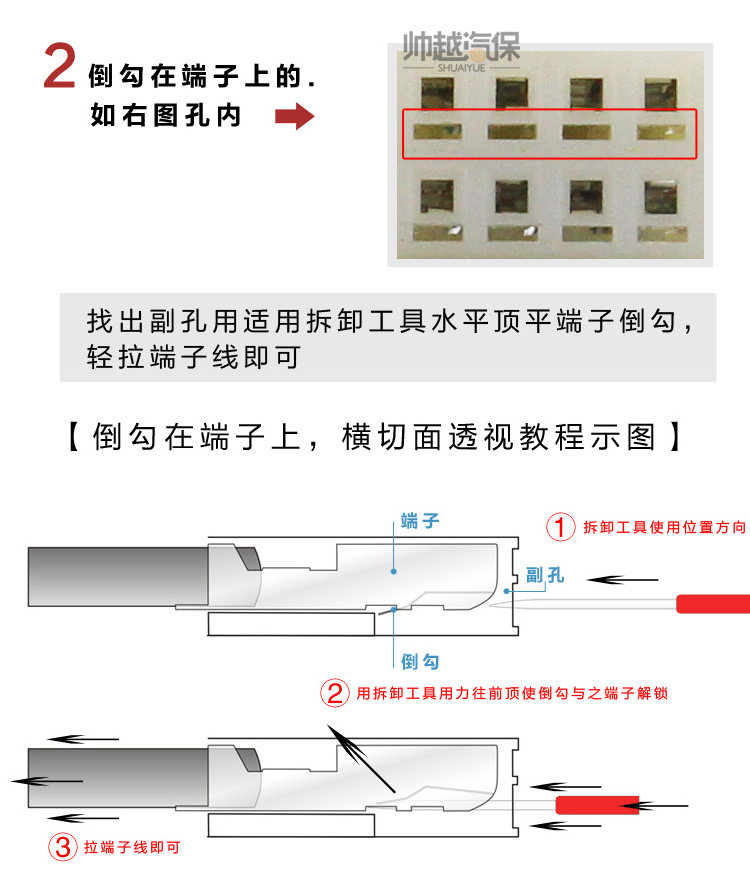 2 倒勾在端子上的.
如右图孔内

帅越汽保
SHUAIYUE

找出副孔用适用拆卸工具水平顶平端子倒勾，轻拉端子线即可

【倒勾在端子上，横切面透视教程示图】

端子

① 拆卸工具使用位置方向

副孔

倒勾

② 用拆卸工具用力往前顶使倒勾与之端子解锁

③ 拉端子线即可