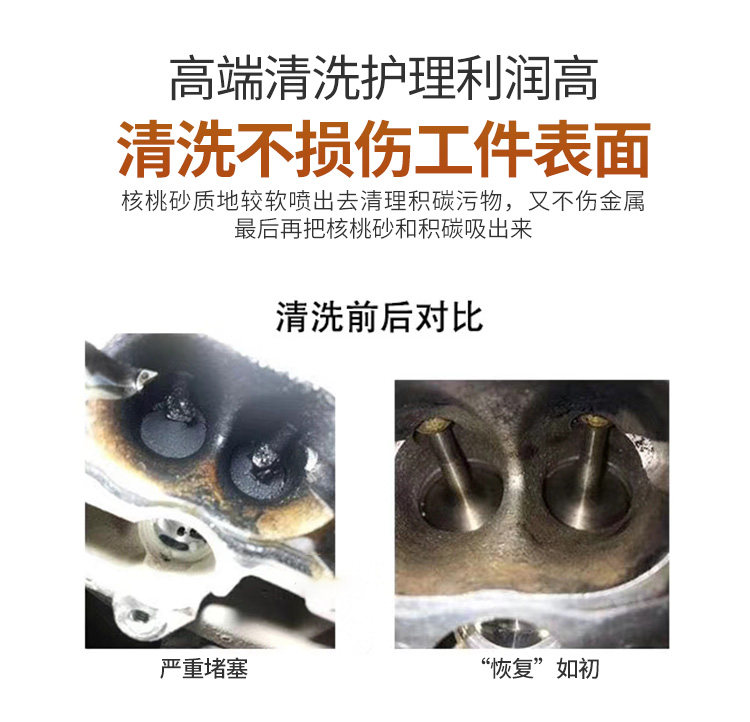 高端清洗护理利润高

清洗不损伤工件表面

核桃砂质地较软喷出去清理积碳污物，又不伤金属
最后再把核桃砂和积碳吸出来

清洗前后对比

严重堵塞

“恢复”如初