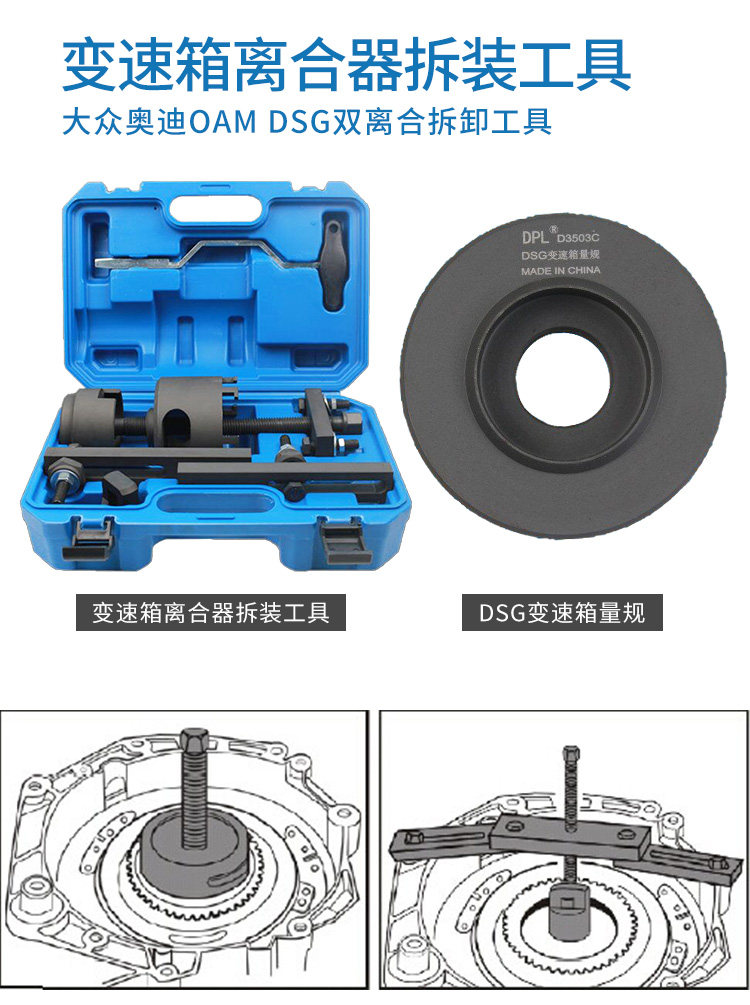 变速箱离合器拆装工具

大众奥迪OAM DSG双离合拆卸工具

DPL® D3503C
DSG变速箱量规
MADE IN CHINA

变速箱离合器拆装工具

DSG变速箱量规