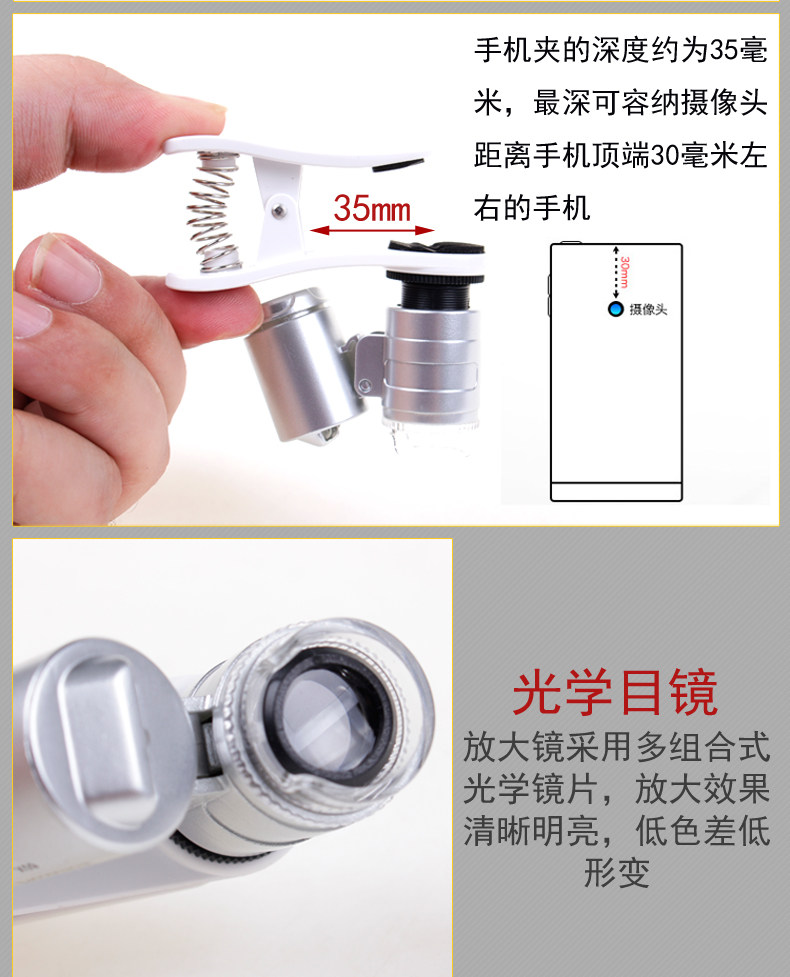 手机夹的深度约为35毫米，最深可容纳摄像头距离手机顶端30毫米左右的手机

35mm

30mm

摄像头

光学目镜

放大镜采用多组合式光学镜片，放大效果清晰明亮，低色差低形变