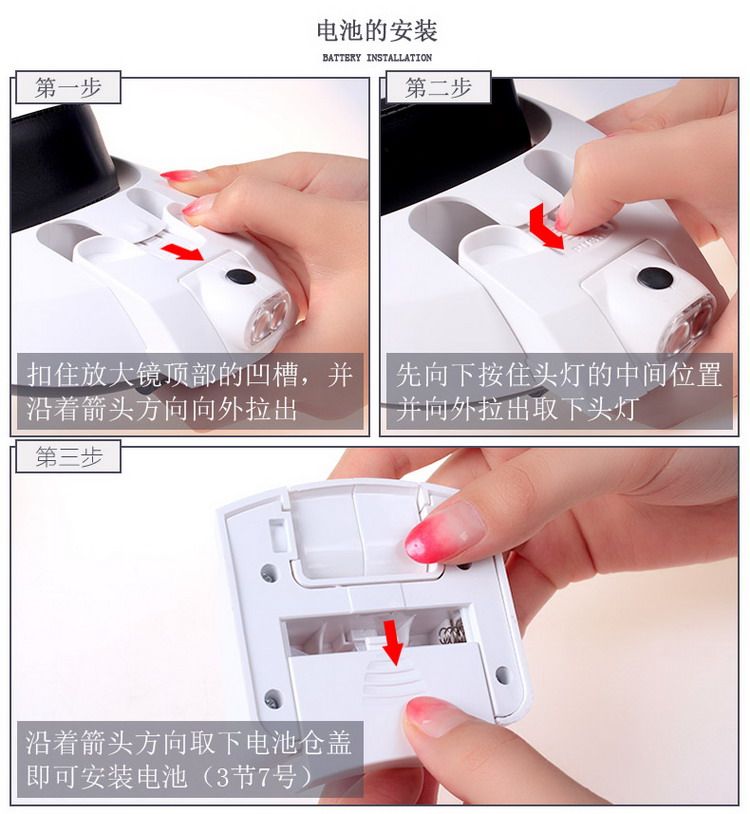 电池的安装
BATTERY INSTALLATION

第一步

扣住放大镜顶部的凹槽，并沿着箭头方向向外拉出

第二步

先向下按住头灯的中间位置并向外拉出取下头灯

第三步

沿着箭头方向取下电池仓盖即可安装电池（3节7号）