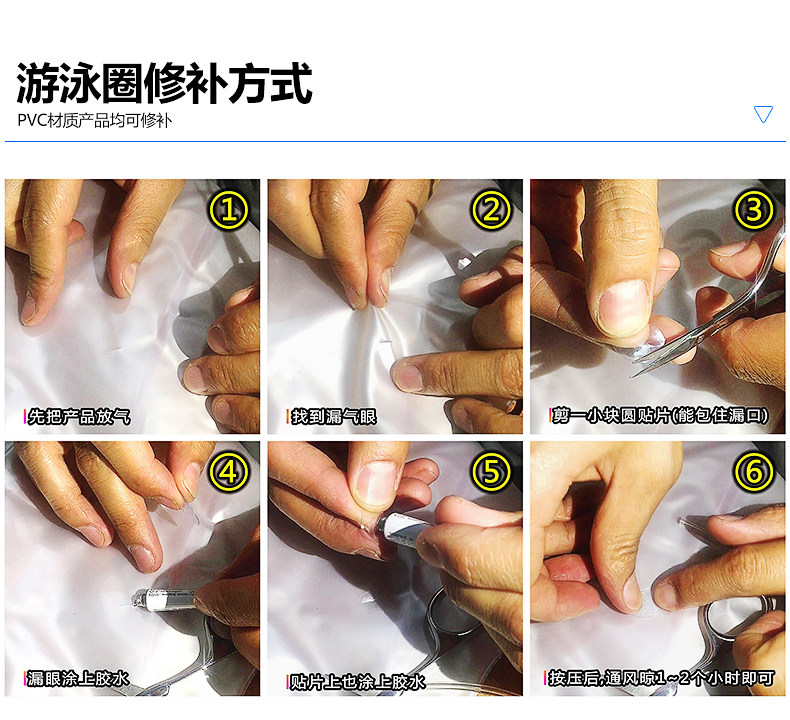 游泳圈修补方式
PVC材质产品均可修补

①
先把产品放气

②
找到漏气眼

③
剪一小块圆贴片(能包住漏口)

④
漏眼涂上胶水

⑤
贴片上也涂上胶水

⑥
按压后,通风晾1~2个小时即可