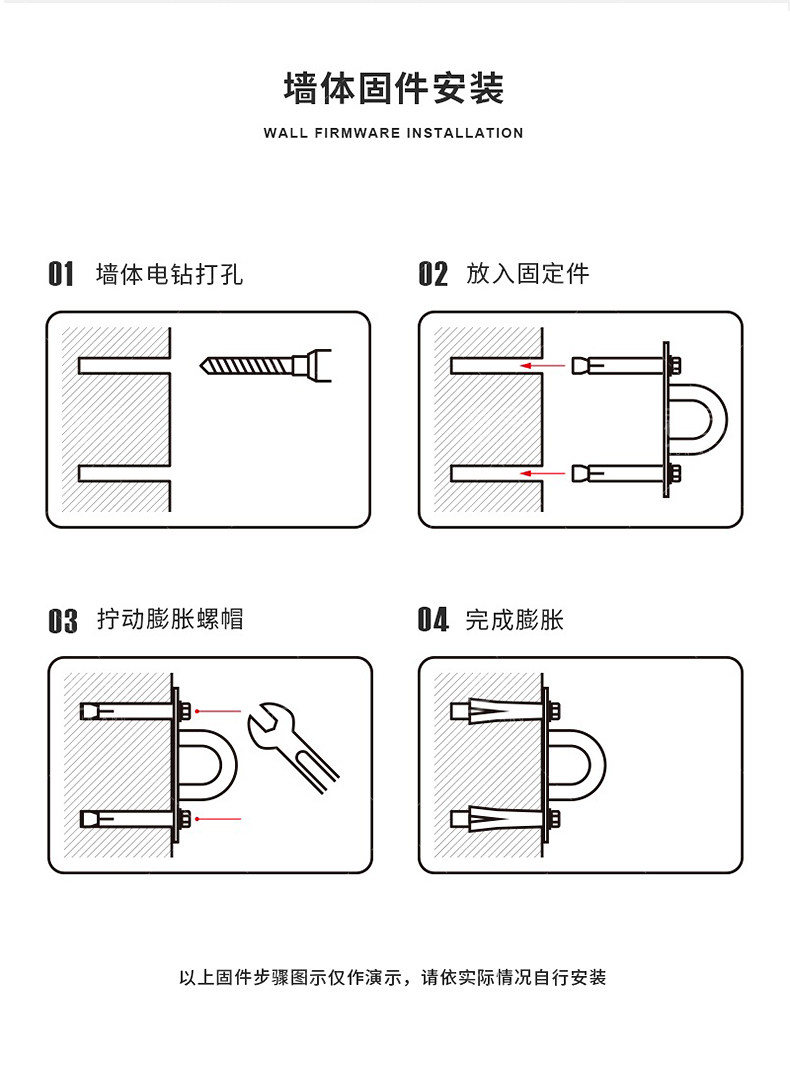 墙体固件安装

WALL FIRMWARE INSTALLATION

01 墙体电钻打孔

02 放入固定件

03 拧动膨胀螺帽

04 完成膨胀

以上固件步骤图示仅作演示，请依实际情况自行安装