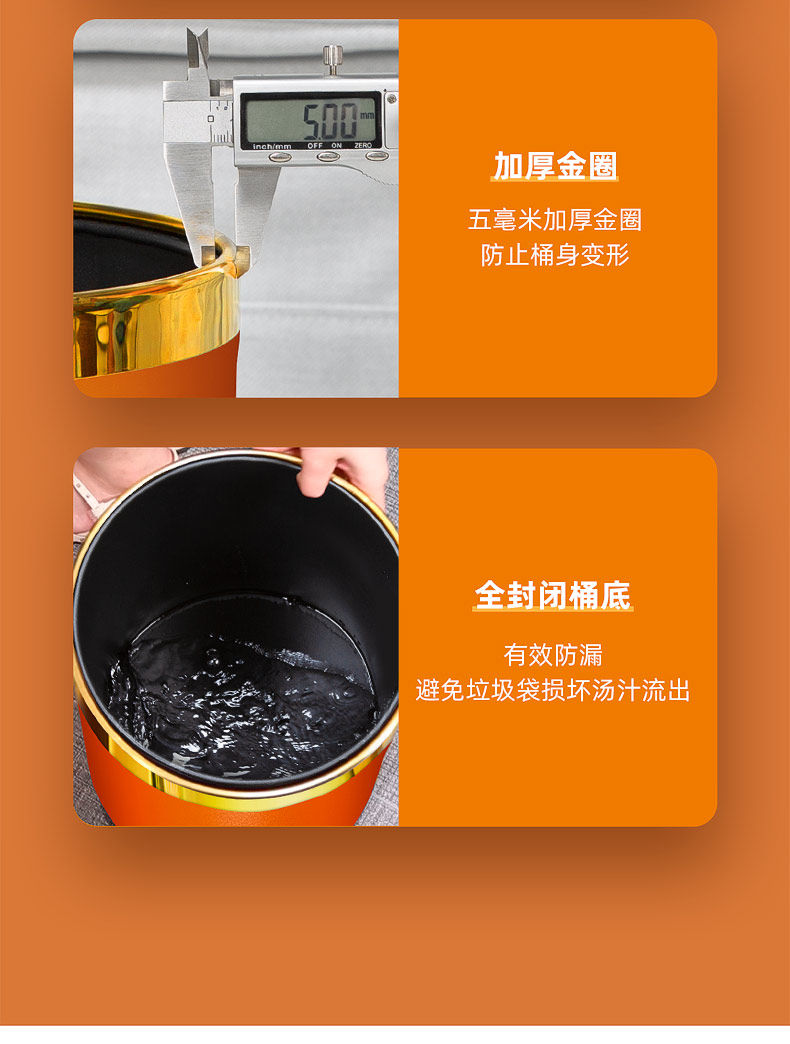 5.00 mm
inch/mm OFF ON ZERO

加厚金圈

五毫米加厚金圈
防止桶身变形

全封闭桶底

有效防漏
避免垃圾袋损坏汤汁流出