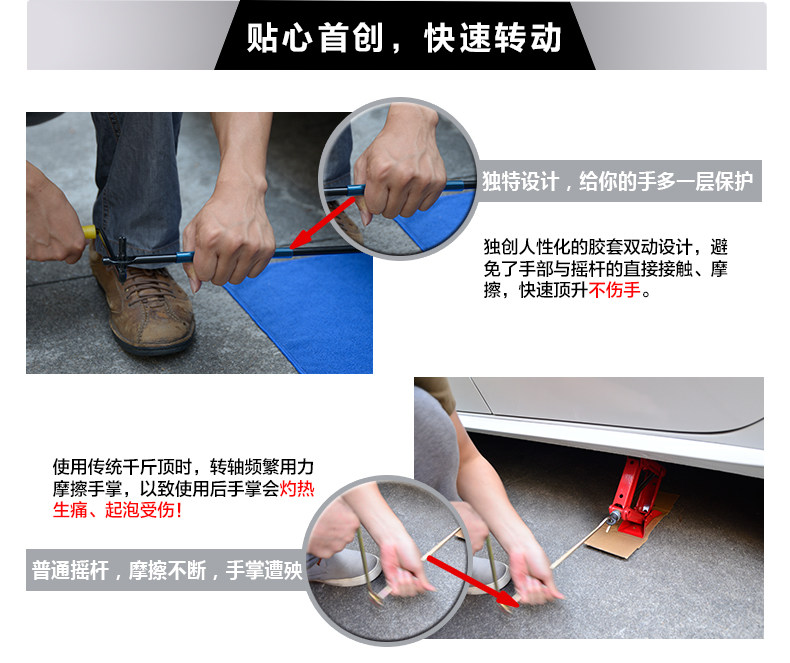 贴心首创，快速转动

独特设计，给你的手多一层保护

独创人性化的胶套双动设计，避免了手部与摇杆的直接接触、摩擦，快速顶升不伤手。

使用传统千斤顶时，转轴频繁用力摩擦手掌，以致使用后手掌会灼热生痛、起泡受伤！

普通摇杆，摩擦不断，手掌遭殃