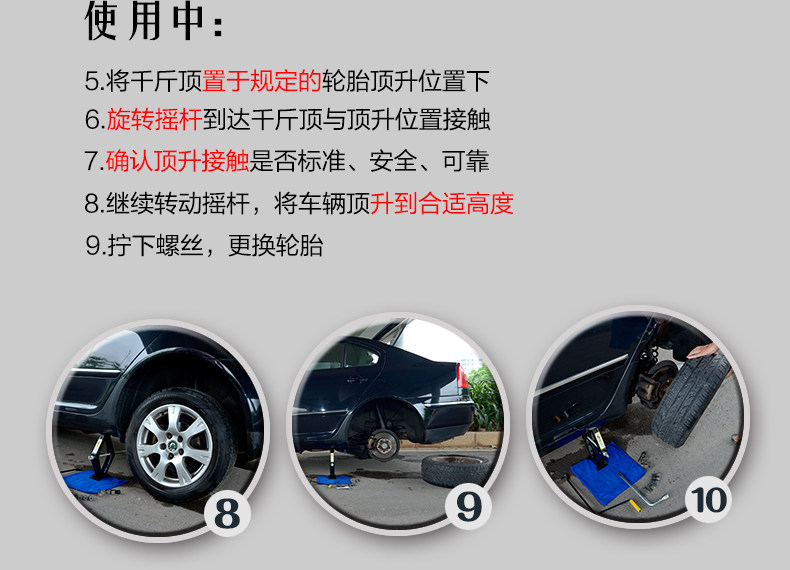 使用中：

5.将千斤顶置于规定的轮胎顶升位置下

6.旋转摇杆到达千斤顶与顶升位置接触

7.确认顶升接触是否标准、安全、可靠

8.继续转动摇杆，将车辆顶升到合适高度

9.拧下螺丝，更换轮胎

8

9

10