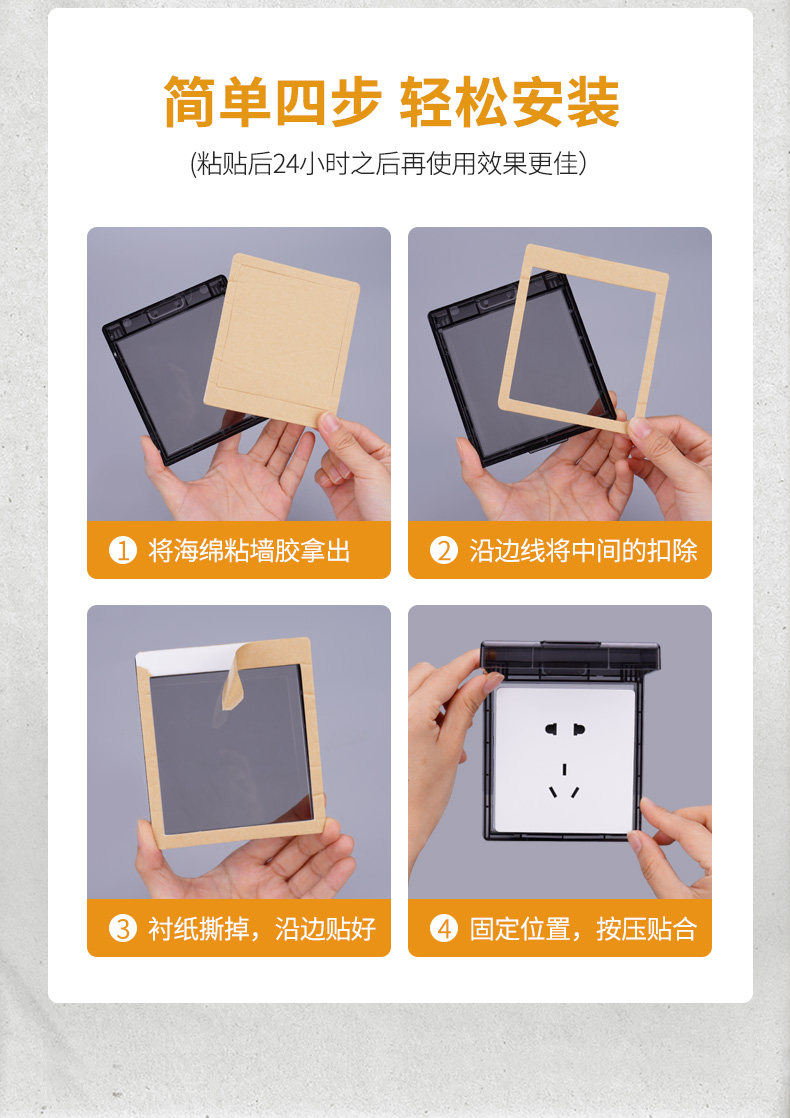 简单四步 轻松安装

(粘贴后24小时之后再使用效果更佳)

1 将海绵粘墙胶拿出

2 沿边线将中间的扣除

3 衬纸撕掉，沿边贴好

4 固定位置，按压贴合