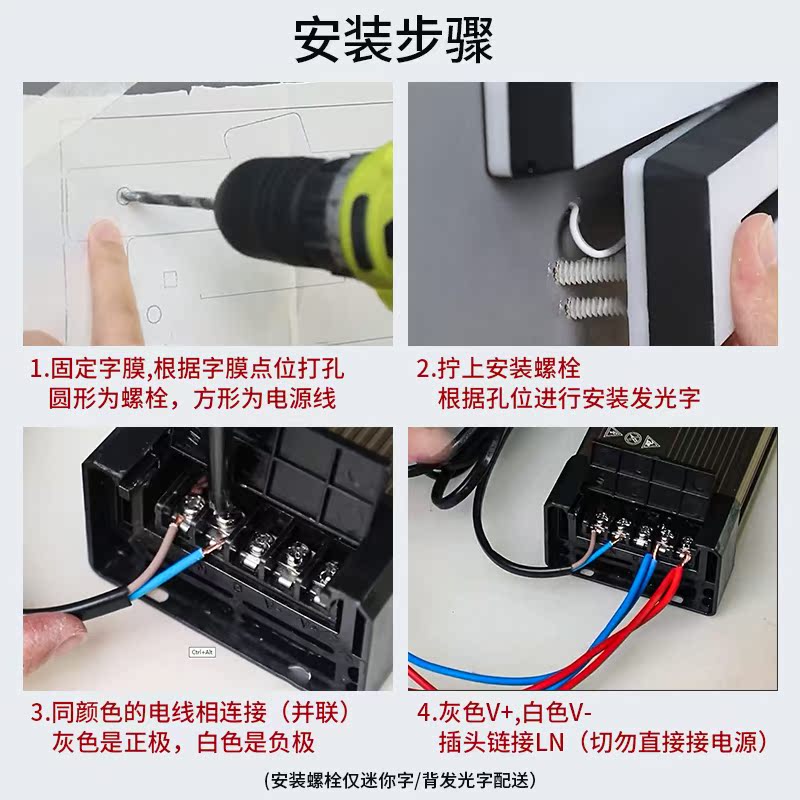 安装步骤

1.固定字膜,根据字膜点位打孔
圆形为螺栓，方形为电源线

2.拧上安装螺栓
根据孔位进行安装发光字

Ctrl+Alt

3.同颜色的电线相连接（并联）
灰色是正极，白色是负极

4.灰色V+,白色V-
插头链接LN（切勿直接接电源）

(安装螺栓仅迷你字/背发光字配送)