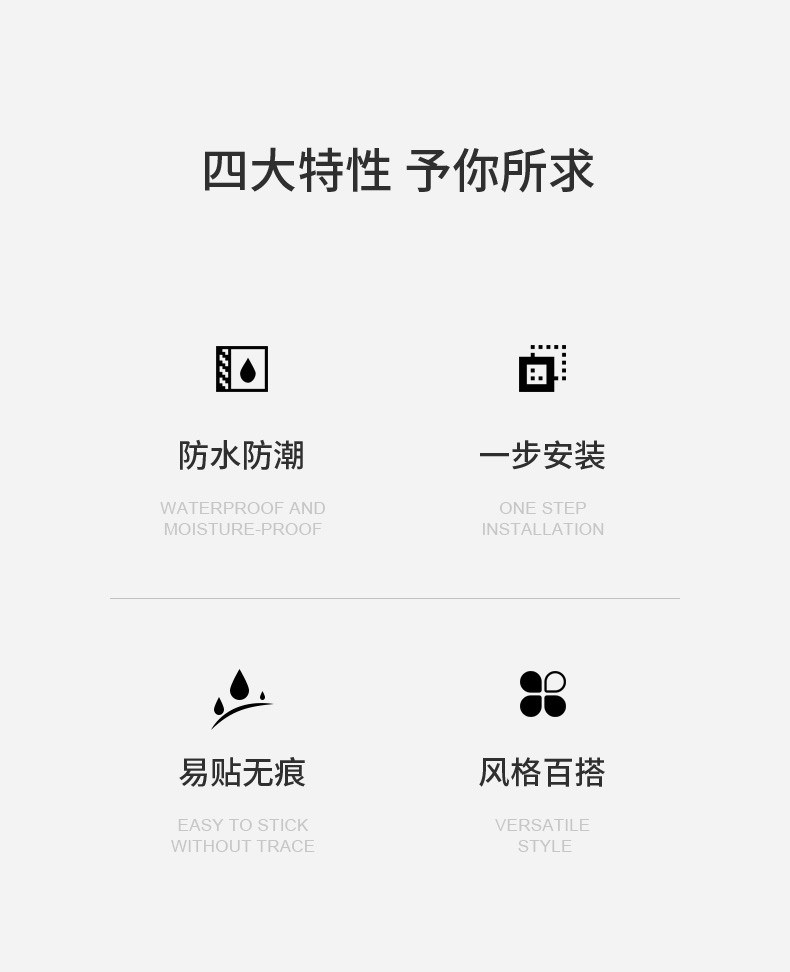 四大特性 予你所求

防水防潮

WATERPROOF AND
MOISTURE-PROOF

一步安装

ONE STEP
INSTALLATION

易贴无痕

EASY TO STICK
WITHOUT TRACE

风格百搭

VERSATILE
STYLE