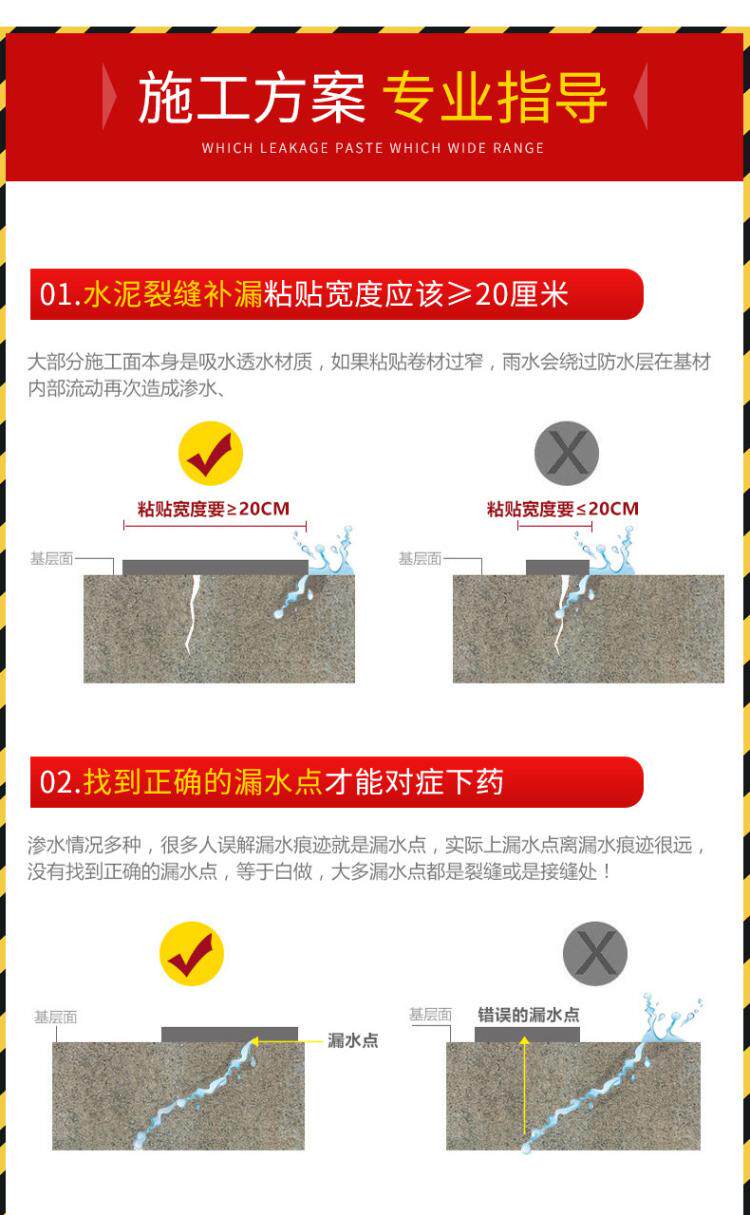 施工方案 专业指导

WHICH LEAKAGE PASTE WHICH WIDE RANGE

01.水泥裂缝补漏粘贴宽度应该≥20厘米

大部分施工面本身是吸水透水材质，如果粘贴卷材过窄，雨水会绕过防水层在基材内部流动再次造成渗水、

粘贴宽度要≥20CM

基层面

粘贴宽度要≤20CM

基层面

02.找到正确的漏水点才能对症下药

渗水情况多种，很多人误解漏水痕迹就是漏水点，实际上漏水点离漏水痕迹很远，没有找到正确的漏水点，等于白做，大多漏水点都是裂缝或是接缝处！

基层面

漏水点

基层面

错误的漏水点