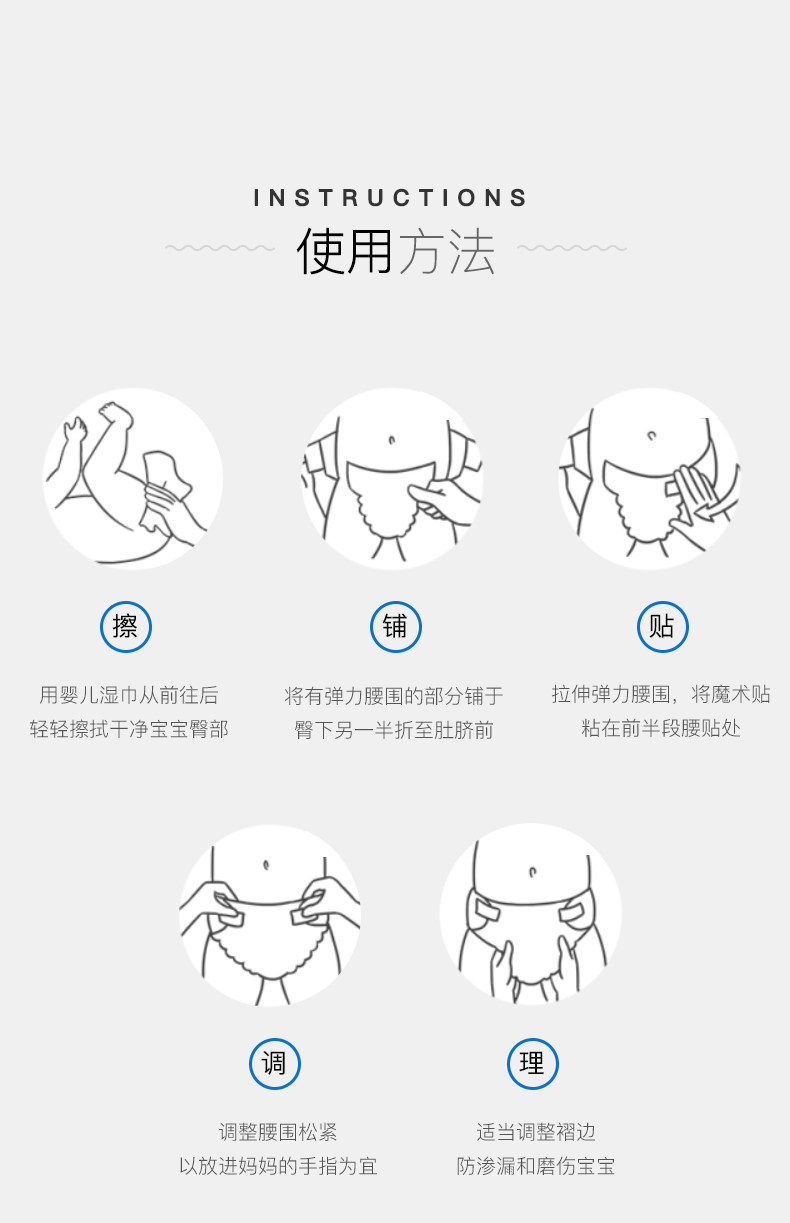 INSTRUCTIONS
使用方法

擦

用婴儿湿巾从前往后
轻轻擦拭干净宝宝臀部

铺

将有弹力腰围的部分铺于
臀下另一半折至肚脐前

贴

拉伸弹力腰围，将魔术贴
粘在前半段腰贴处

调

调整腰围松紧
以放进妈妈的手指为宜

理

适当调整褶边
防渗漏和磨伤宝宝