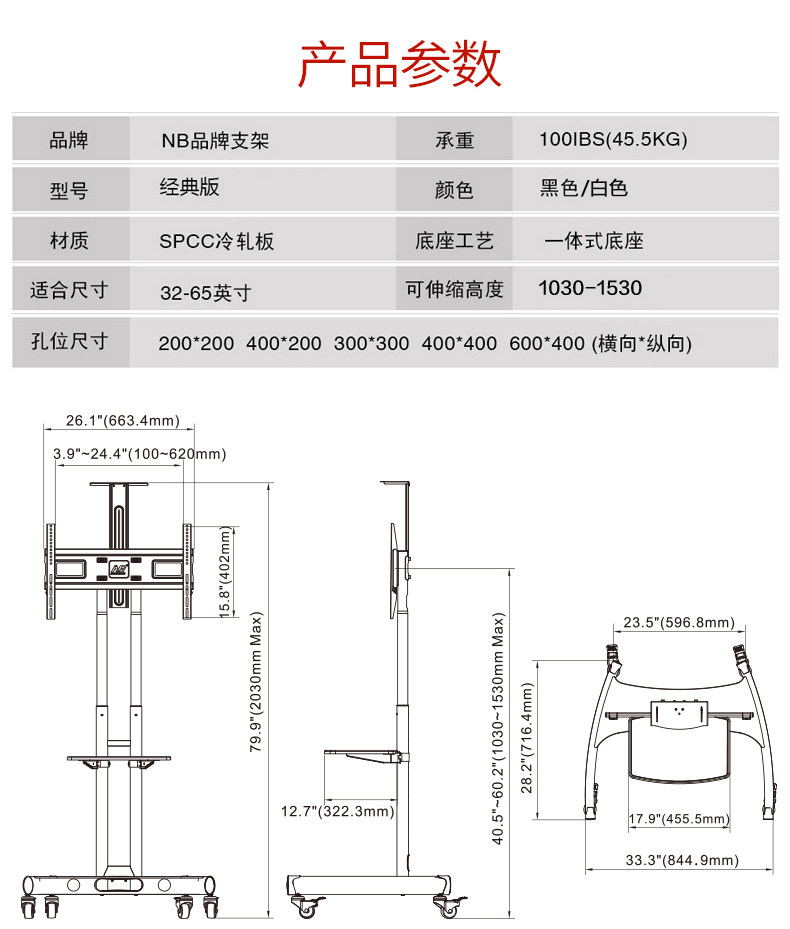 产品参数

| 品牌 | NB品牌支架 | 承重 | 100IBS(45.5KG) |
|---|---|---|---|
| 型号 | 经典版 | 颜色 | 黑色/白色 |
| 材质 | SPCC冷轧板 | 底座工艺 | 一体式底座 |
| 适合尺寸 | 32-65英寸 | 可伸缩高度 | 1030-1530 |
| 孔位尺寸 | 200*200 400*200 300*300 400*400 600*400 (横向*纵向) | | |

26.1"(663.4mm)
3.9"~24.4"(100~620mm)
15.8"(402mm)
79.9"(2030mm Max)
12.7"(322.3mm)
40.5"~60.2"(1030~1530mm Max)
23.5"(596.8mm)
28.2"(716.4mm)
17.9"(455.5mm)
33.3"(844.9mm)