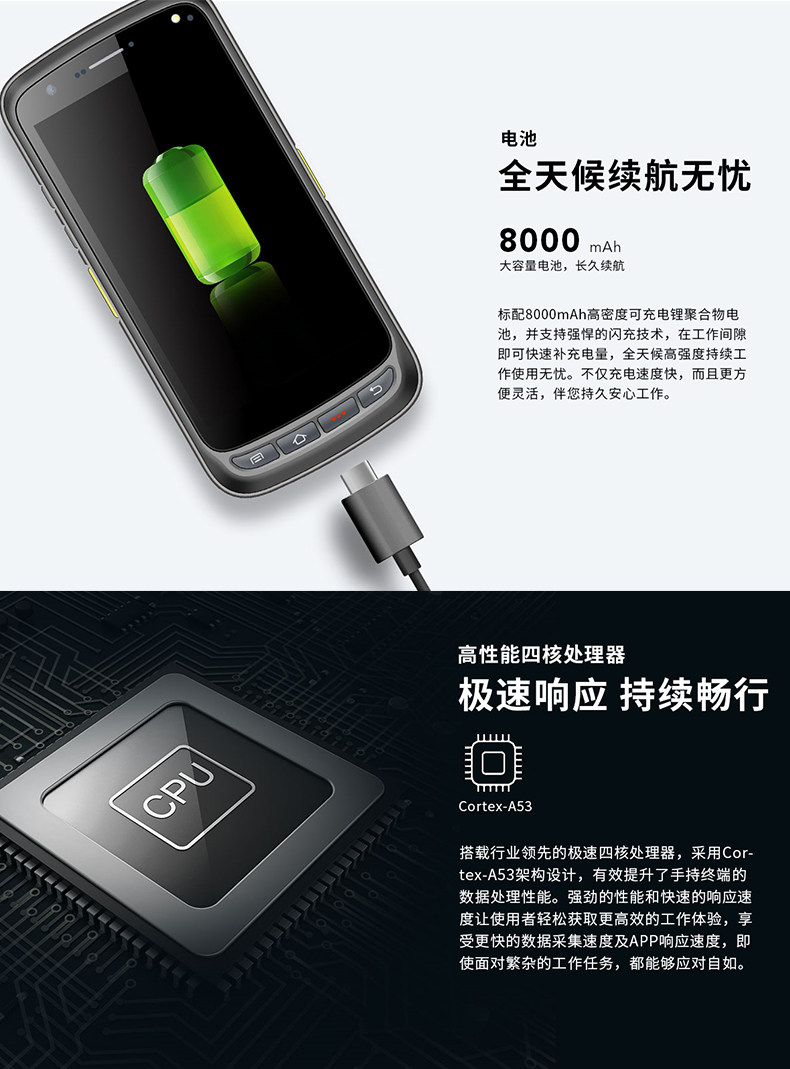 电池
全天候续航无忧

8000 mAh
大容量电池，长久续航

标配8000mAh高密度可充电锂聚合物电池，并支持强悍的闪充技术，在工作间隙即可快速补充电量，全天候高强度持续工作使用无忧。不仅充电速度快，而且更方便灵活，伴您持久安心工作。

CPU

高性能四核处理器
极速响应 持续畅行

Cortex-A53

搭载行业领先的极速四核处理器，采用Cortex-A53架构设计，有效提升了手持终端的数据处理性能。强劲的性能和快速的响应速度让使用者轻松获取更高效的工作体验，享受更快的数据采集速度及APP响应速度，即使面对繁杂的工作任务，都能够应对自如。