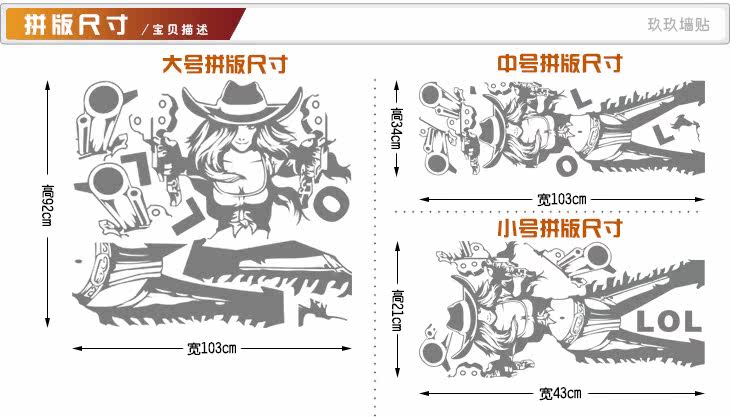 拼版尺寸 / 宝贝描述

玖玖墙贴

大号拼版尺寸

高92cm

宽103cm

中号拼版尺寸

高34cm

宽103cm

小号拼版尺寸

高21cm

LOL

宽43cm