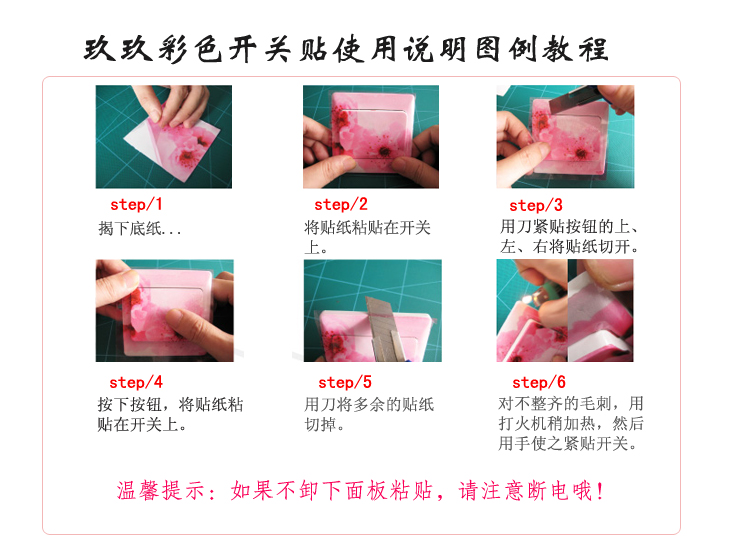 玖玖彩色开关贴使用说明图例教程

step/1
揭下底纸...

step/2
将贴纸粘贴在开关上。

step/3
用刀紧贴按钮的上、左、右将贴纸切开。

step/4
按下按钮，将贴纸粘贴在开关上。

step/5
用刀将多余的贴纸切掉。

step/6
对不整齐的毛刺，用打火机稍加热，然后用手使之紧贴开关。

温馨提示：如果不卸下面板粘贴，请注意断电哦！