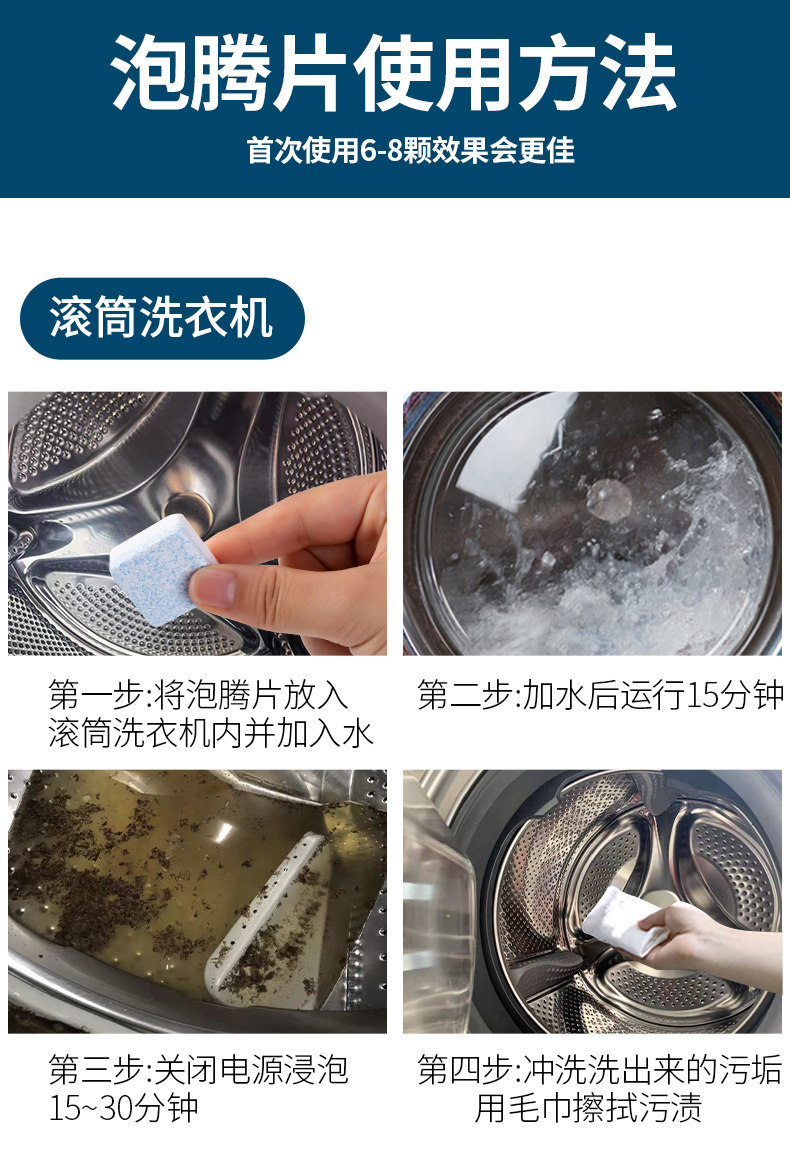 泡腾片使用方法

首次使用6-8颗效果会更佳

滚筒洗衣机

第一步:将泡腾片放入滚筒洗衣机内并加入水

第二步:加水后运行15分钟

第三步:关闭电源浸泡15~30分钟

第四步:冲洗洗出来的污垢用毛巾擦拭污渍