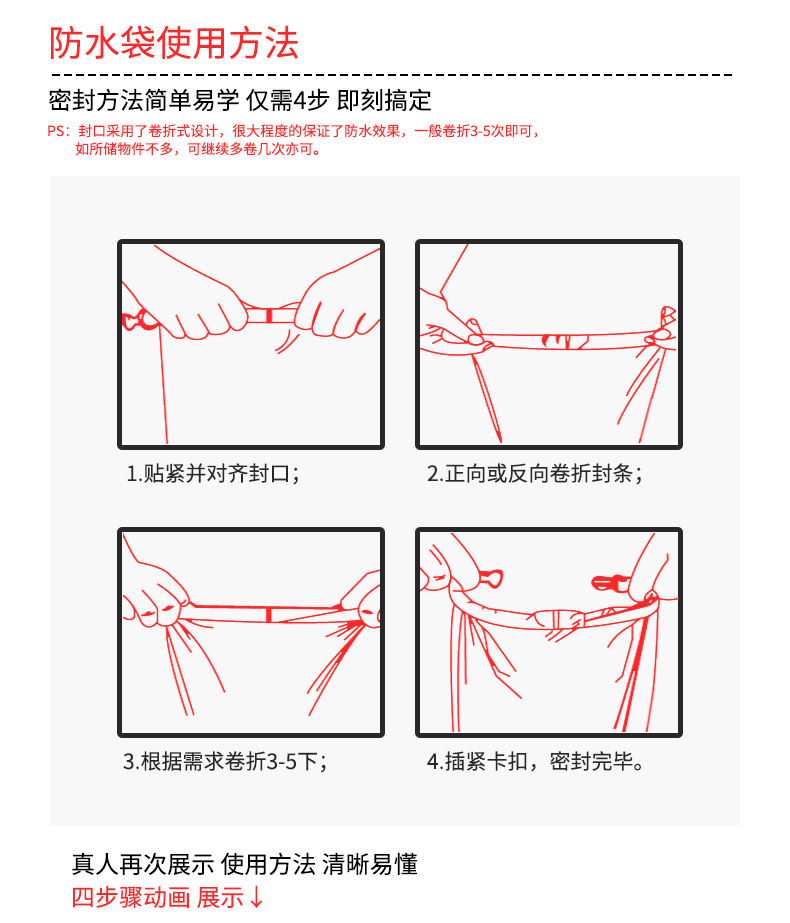 防水袋使用方法

密封方法简单易学 仅需4步 即刻搞定

PS：封口采用了卷折式设计，很大程度的保证了防水效果，一般卷折3-5次即可，如所储物件不多，可继续多卷几次亦可。

1.贴紧并对齐封口；

2.正向或反向卷折封条；

3.根据需求卷折3-5下；

4.插紧卡扣，密封完毕。

真人再次展示 使用方法 清晰易懂

四步骤动画 展示↓