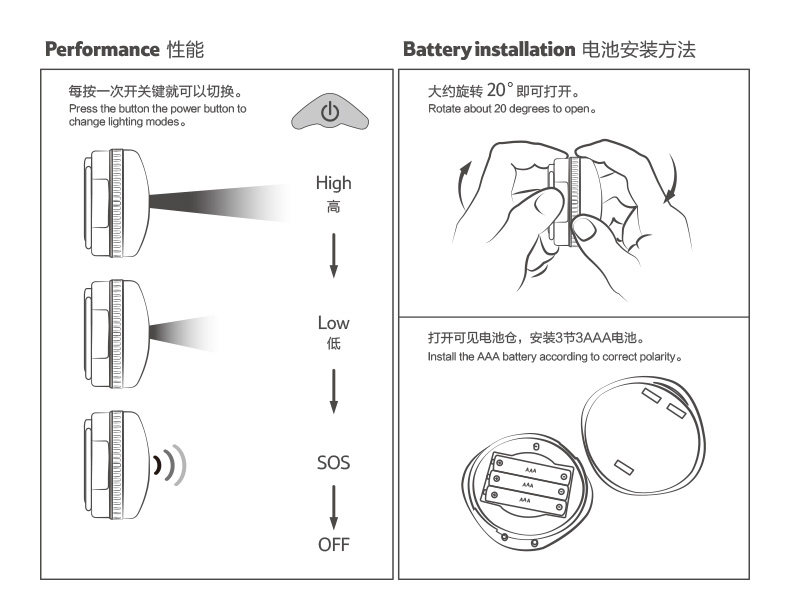 Performance 性能

每按一次开关键就可以切换。
Press the button the power button to change lighting modes。

High
高

Low
低

SOS

OFF

Battery installation 电池安装方法

大约旋转 20° 即可打开。
Rotate about 20 degrees to open。

打开可见电池仓，安装3节3AAA电池。
Install the AAA battery according to correct polarity。

AAA
AAA
AAA