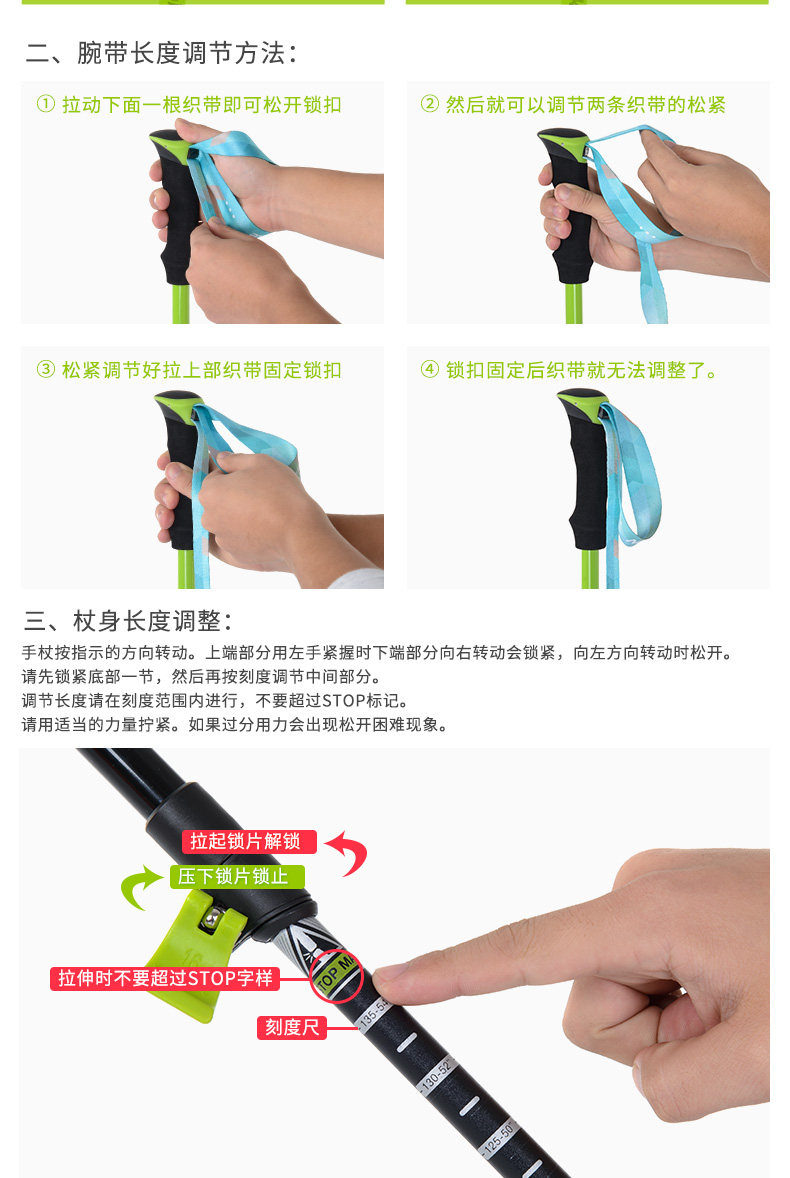 二、腕带长度调节方法：

① 拉动下面一根织带即可松开锁扣

② 然后就可以调节两条织带的松紧

③ 松紧调节好拉上部织带固定锁扣

④ 锁扣固定后织带就无法调整了。

三、杖身长度调整：

手杖按指示的方向转动。上端部分用左手紧握时下端部分向右转动会锁紧，向左方向转动时松开。
请先锁紧底部一节，然后再按刻度调节中间部分。
调节长度请在刻度范围内进行，不要超过STOP标记。
请用适当的力量拧紧。如果过分用力会出现松开困难现象。

拉起锁片解锁

压下锁片锁止

拉伸时不要超过STOP字样

刻度尺

STOP MA

135-54

130-52

125-50