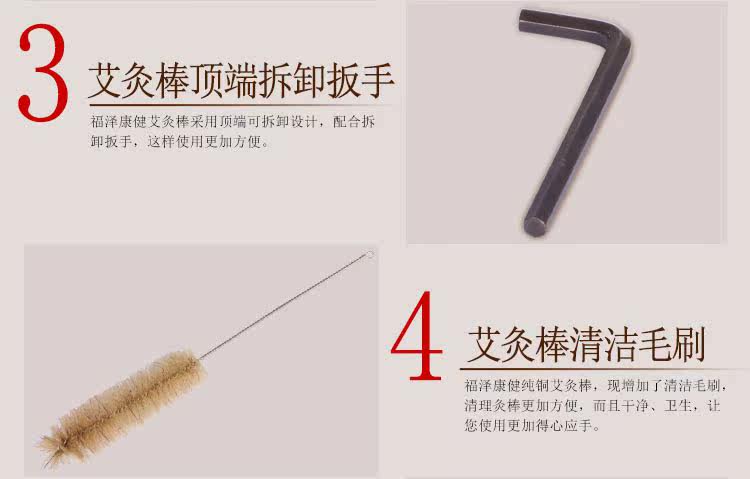 3 艾灸棒顶端拆卸扳手

福泽康健艾灸棒采用顶端可拆卸设计，配合拆卸扳手，这样使用更加方便。

4 艾灸棒清洁毛刷

福泽康健纯铜艾灸棒，现增加了清洁毛刷，清理灸棒更加方便，而且干净、卫生，让您使用更加得心应手。