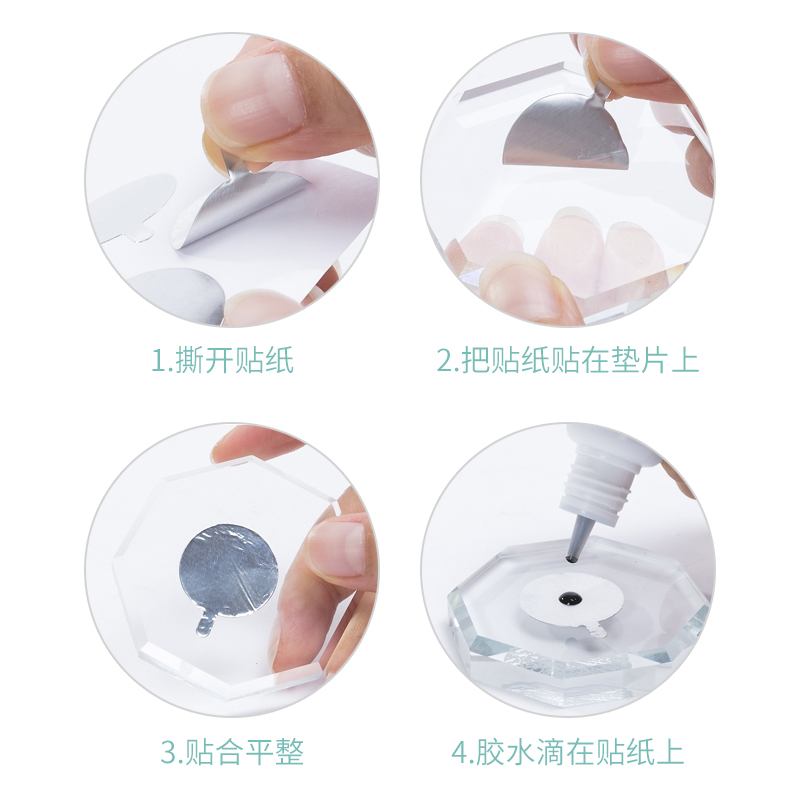 1.撕开贴纸

2.把贴纸贴在垫片上

3.贴合平整

4.胶水滴在贴纸上