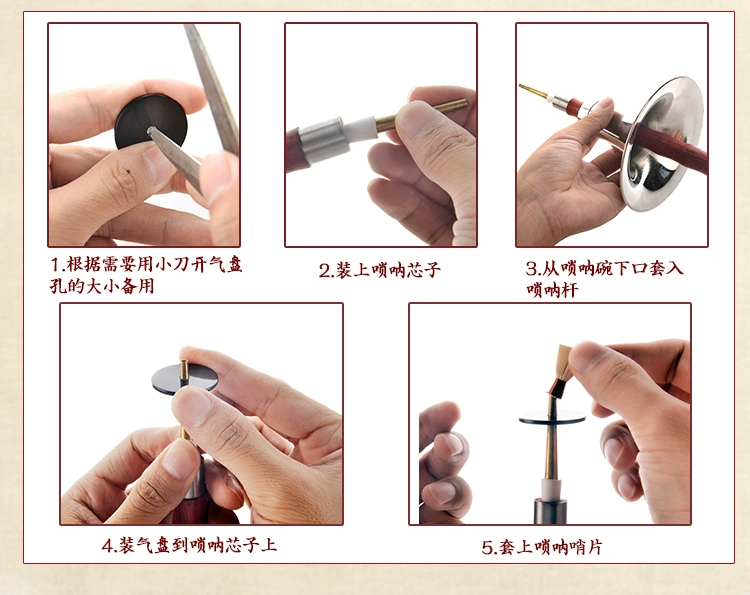 1.根据需要用小刀开气盘孔的大小备用

2.装上唢呐芯子

3.从唢呐碗下口套入唢呐杆

4.装气盘到唢呐芯子上

5.套上唢呐哨片