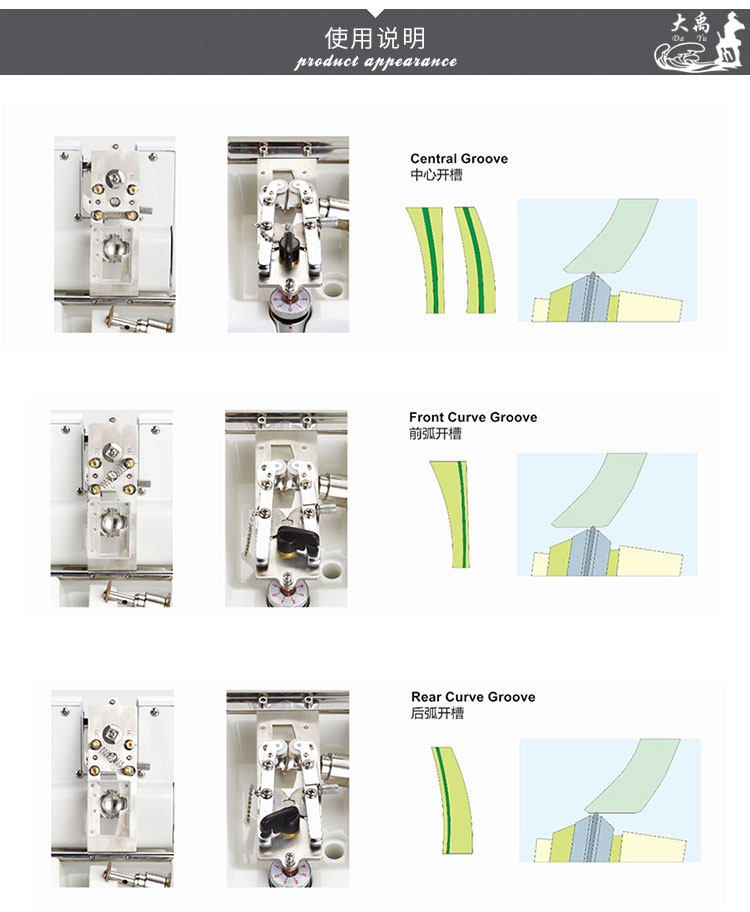 使用说明
product appearance

大禹
Da Yu

Central Groove
中心开槽

Front Curve Groove
前弧开槽

Rear Curve Groove
后弧开槽