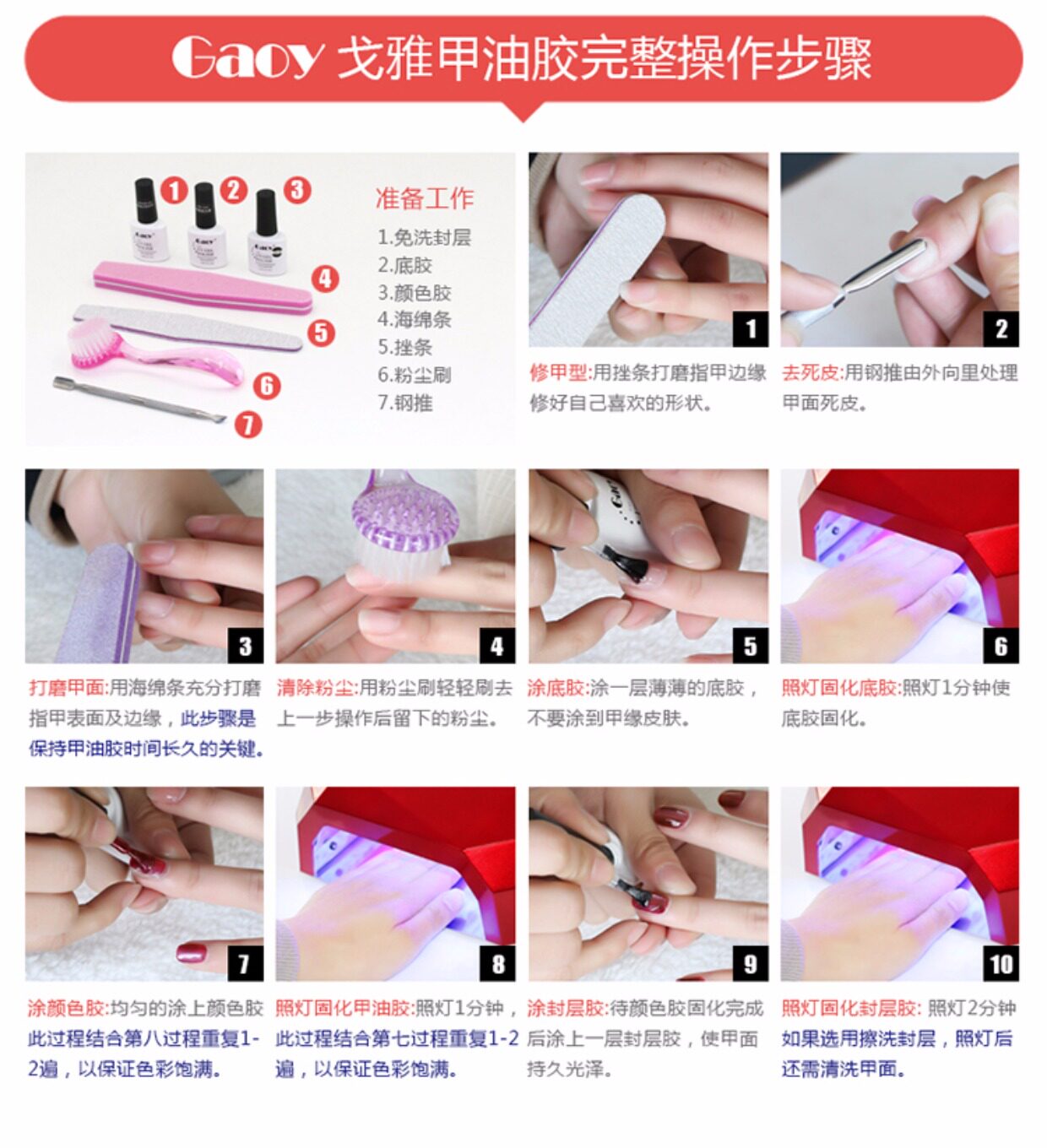 Gaoy 戈雅甲油胶完整操作步骤

1 2 3 4 5 6 7

准备工作
1.免洗封层
2.底胶
3.颜色胶
4.海绵条
5.挫条
6.粉尘刷
7.钢推

1
修甲型:用挫条打磨指甲边缘修好自己喜欢的形状。

2
去死皮:用钢推由外向里处理甲面死皮。

3
打磨甲面:用海绵条充分打磨指甲表面及边缘，此步骤是保持甲油胶时间长久的关键。

4
清除粉尘:用粉尘刷轻轻刷去上一步操作后留下的粉尘。

5
涂底胶:涂一层薄薄的底胶，不要涂到甲缘皮肤。

6
照灯固化底胶:照灯1分钟使底胶固化。

7
涂颜色胶:均匀的涂上颜色胶此过程结合第八过程重复1-2遍，以保证色彩饱满。

8
照灯固化甲油胶:照灯1分钟，此过程结合第七过程重复1-2遍，以保证色彩饱满。

9
涂封层胶:待颜色胶固化完成后涂上一层封层胶，使甲面持久光泽。

10
照灯固化封层胶: 照灯2分钟如果选用擦洗封层，照灯后还需清洗甲面。