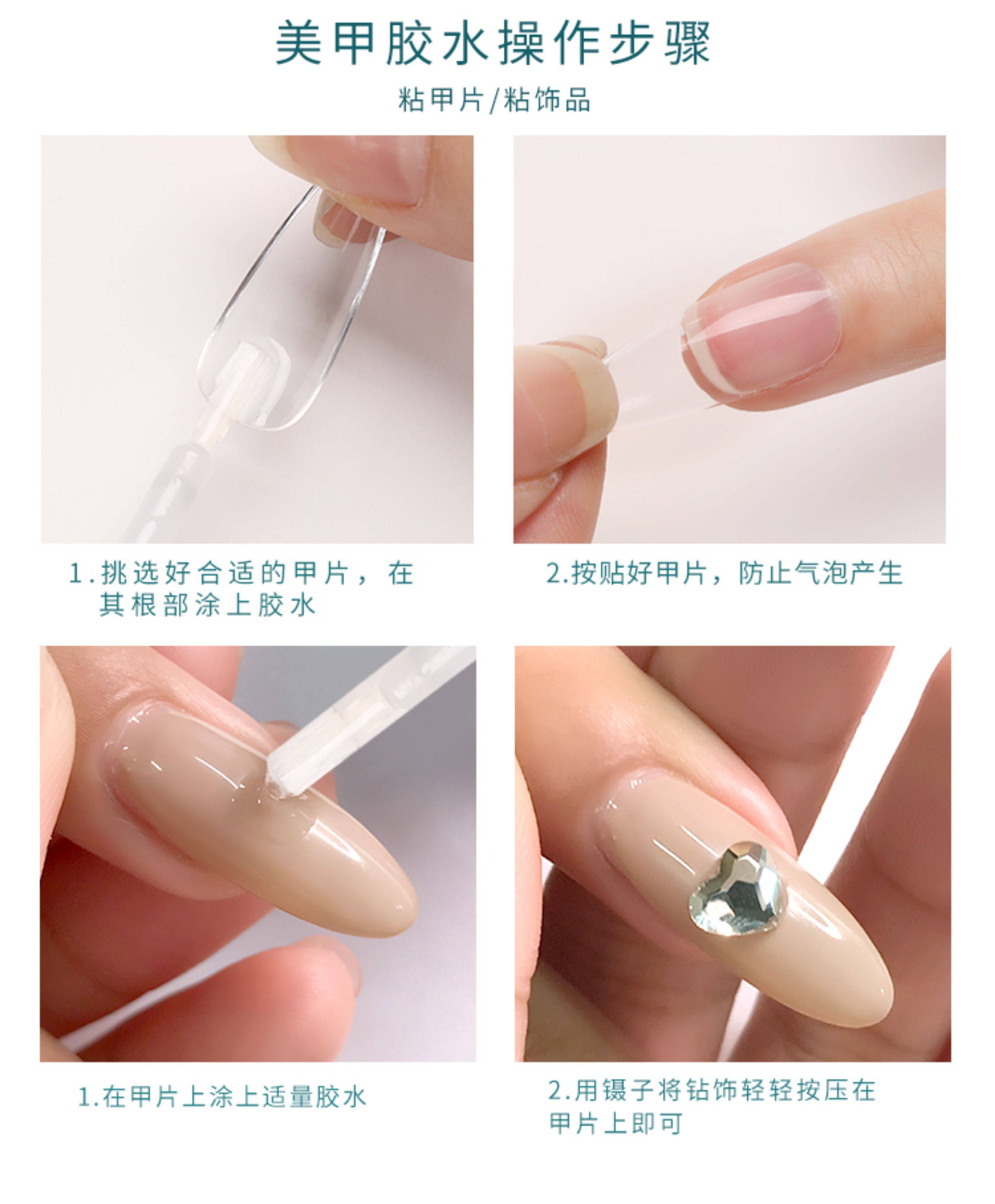 美甲胶水操作步骤

粘甲片/粘饰品

1.挑选好合适的甲片，在其根部涂上胶水

2.按贴好甲片，防止气泡产生

1.在甲片上涂上适量胶水

2.用镊子将钻饰轻轻按压在甲片上即可