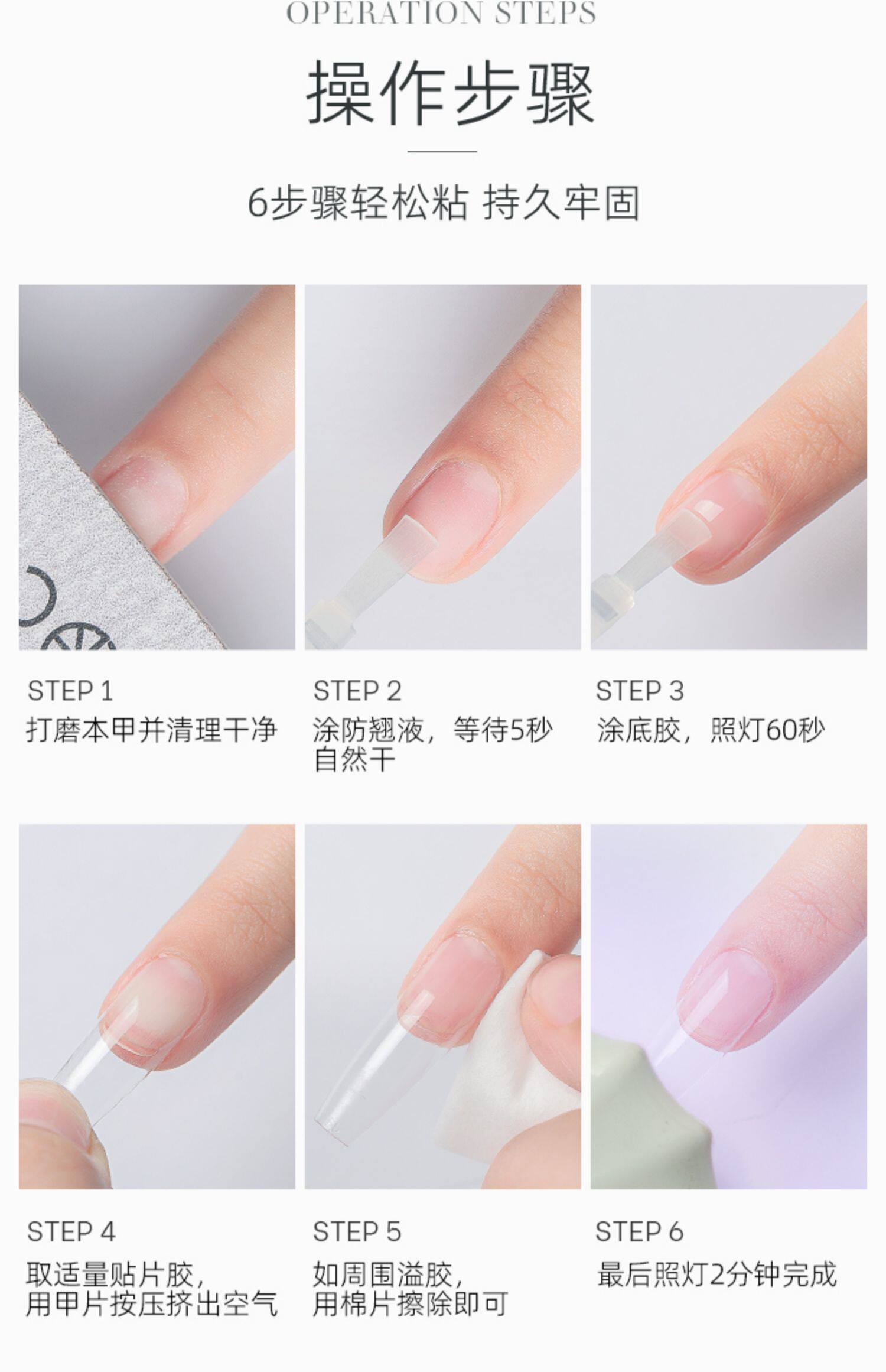 OPERATION STEPS

操作步骤

6步骤轻松粘 持久牢固

STEP 1
打磨本甲并清理干净

STEP 2
涂防翘液，等待5秒自然干

STEP 3
涂底胶，照灯60秒

STEP 4
取适量贴片胶，用甲片按压挤出空气

STEP 5
如周围溢胶，用棉片擦除即可

STEP 6
最后照灯2分钟完成