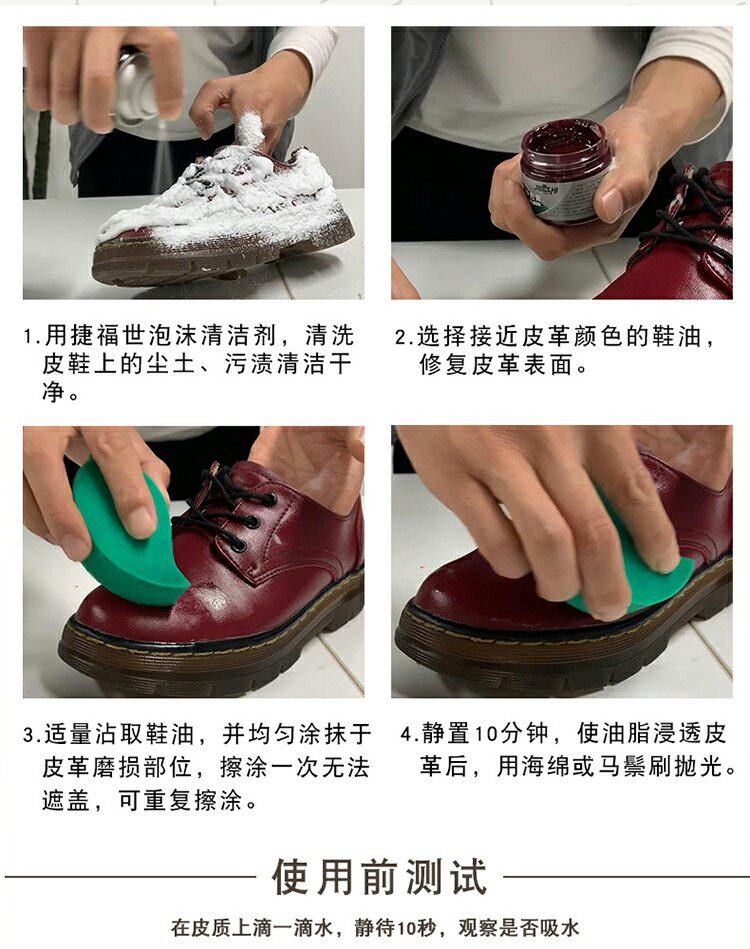 1.用捷福世泡沫清洁剂，清洗皮鞋上的尘土、污渍清洁干净。

2.选择接近皮革颜色的鞋油，修复皮革表面。

3.适量沾取鞋油，并均匀涂抹于皮革磨损部位，擦涂一次无法遮盖，可重复擦涂。

4.静置10分钟，使油脂浸透皮革后，用海绵或马鬃刷抛光。

使用前测试

在皮质上滴一滴水，静待10秒，观察是否吸水