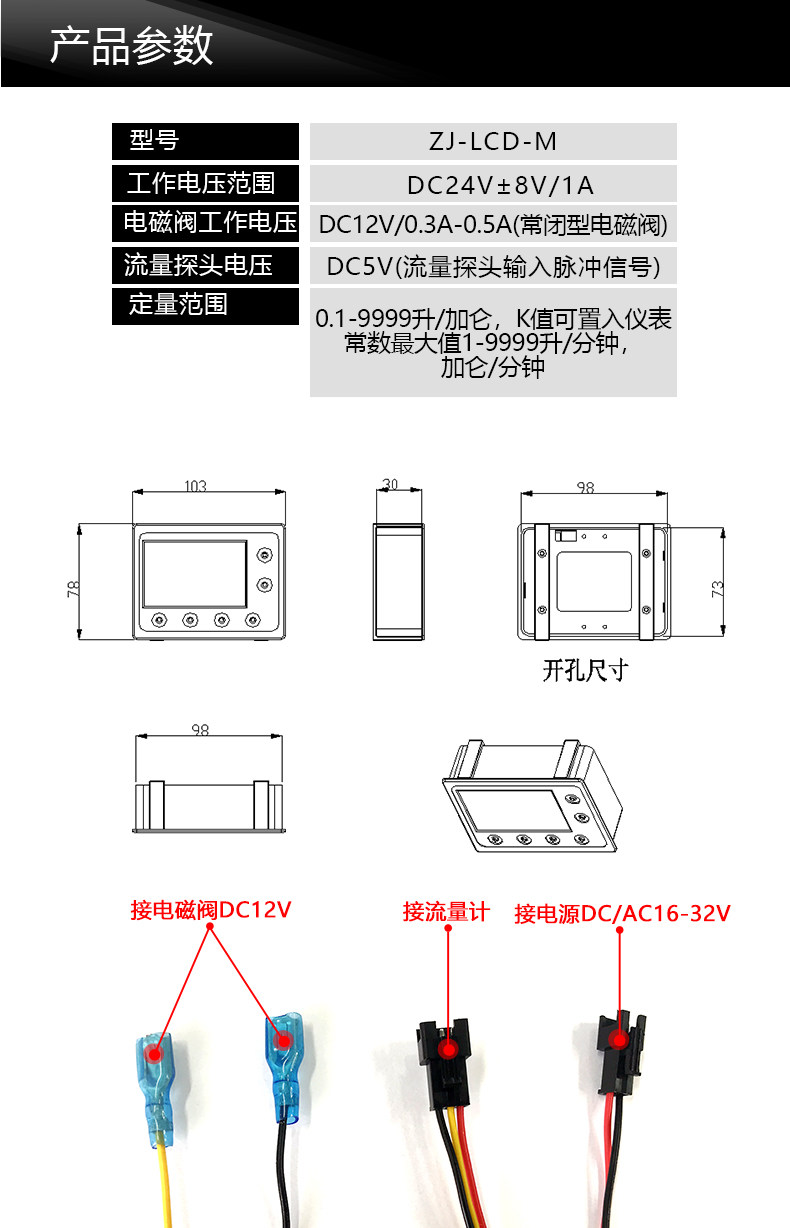 产品参数

| 型号 | ZJ-LCD-M |
|---|---|
| 工作电压范围 | DC24V±8V/1A |
| 电磁阀工作电压 | DC12V/0.3A-0.5A(常闭型电磁阀) |
| 流量探头电压 | DC5V(流量探头输入脉冲信号) |
| 定量范围 | 0.1-9999升/加仑，K值可置入仪表常数最大值1-9999升/分钟，加仑/分钟 |

103

78

30

98

73

开孔尺寸

98

接电磁阀DC12V

接流量计

接电源DC/AC16-32V